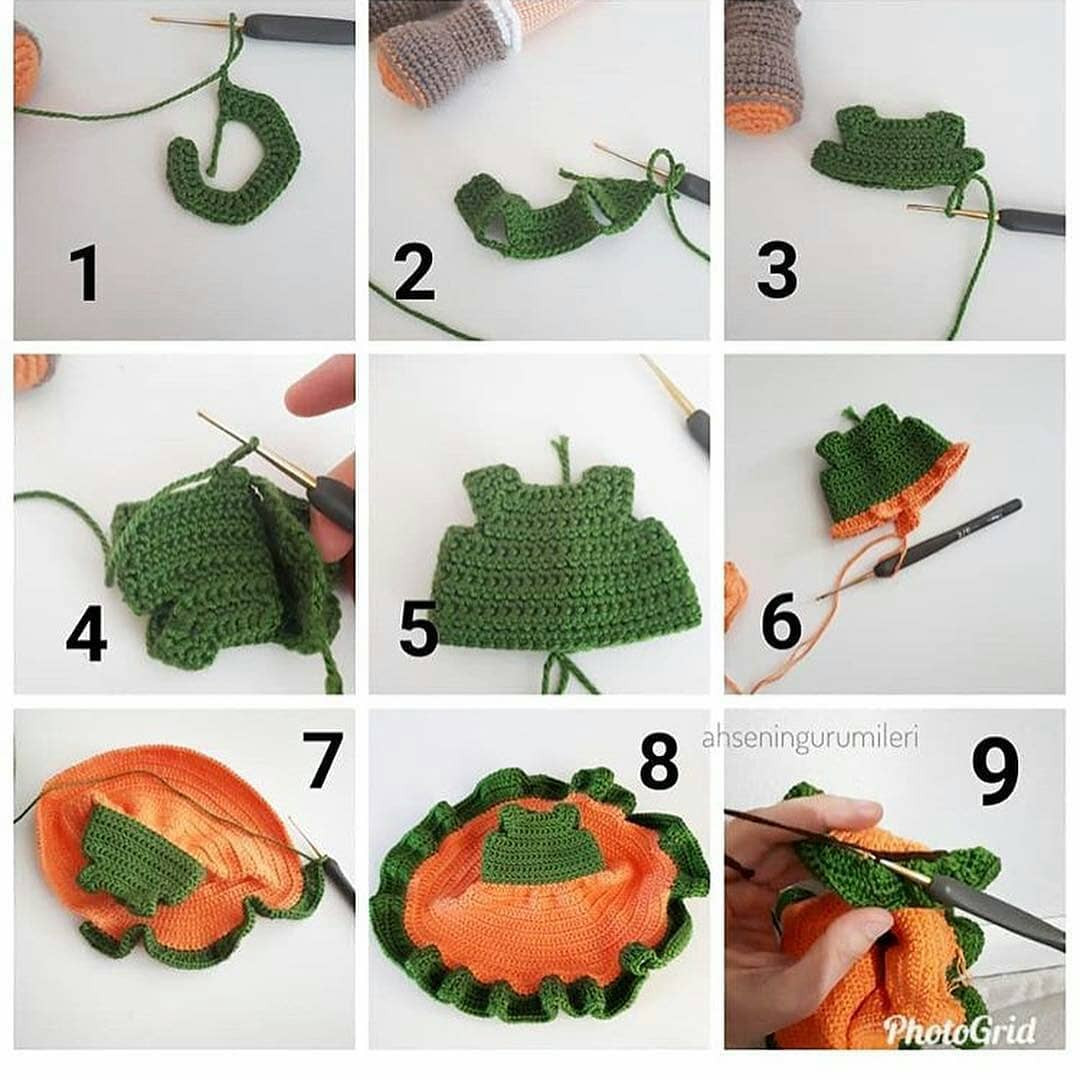 1
2
3
4
5
6
7
8
ahseningurumileri
9
PhotoGrid