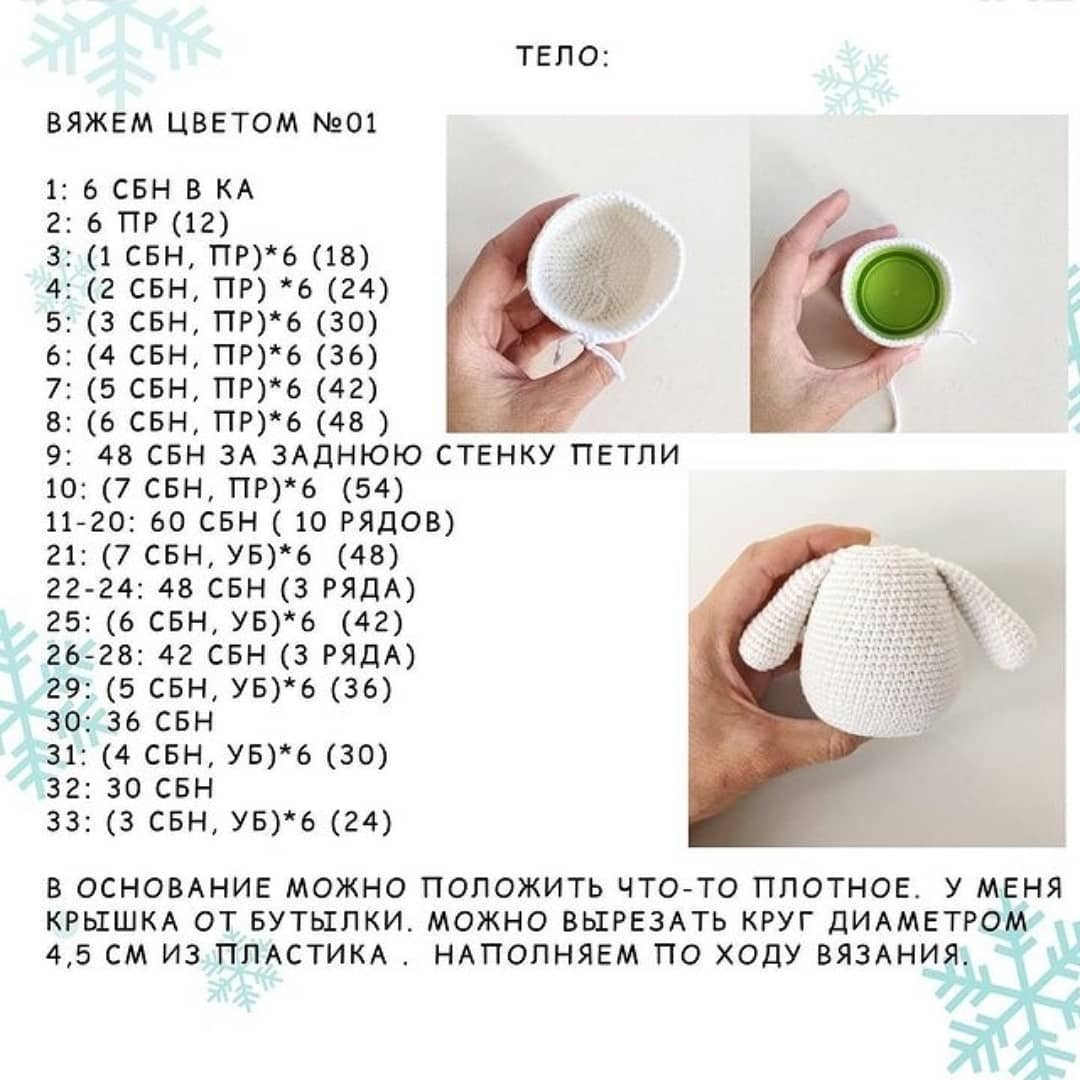 ТЕЛО:

ВЯЖЕМ ЦВЕТОМ №01

1: 6 СБН В КА
2: 6 ПР (12)
3: (1 СБН, ПР)*6 (18)
4: (2 СБН, ПР) *6 (24)
5: (3 СБН, ПР)*6 (30)
6: (4 СБН, ПР)*6 (36)
7: (5 СБН, ПР)*6 (42)
8: (6 СБН, ПР)*6 (48 )
9: 48 СБН ЗА ЗАДНЮЮ СТЕНКУ ПЕТЛИ
10: (7 СБН, ПР)*6 (54)
11-20: 60 СБН ( 10 РЯДОВ)
21: (7 СБН, УБ)*6 (48)
22-24: 48 СБН (3 РЯДА)
25: (6 СБН, УБ)*6 (42)
26-28: 42 СБН (3 РЯДА)
29: (5 СБН, УБ)*6 (36)
30: 36 СБН
31: (4 СБН, УБ)*6 (30)
32: 30 СБН
33: (3 СБН, УБ)*6 (24)

В ОСНОВАНИЕ МОЖНО ПОЛОЖИТЬ ЧТО-ТО ПЛОТНОЕ. У МЕНЯ КРЫШКА ОТ БУТЫЛКИ. МОЖНО ВЫРЕЗАТЬ КРУГ ДИАМЕТРОМ 4,5 СМ ИЗ ПЛАСТИКА . НАПОЛНЯЕМ ПО ХОДУ ВЯЗАНИЯ.