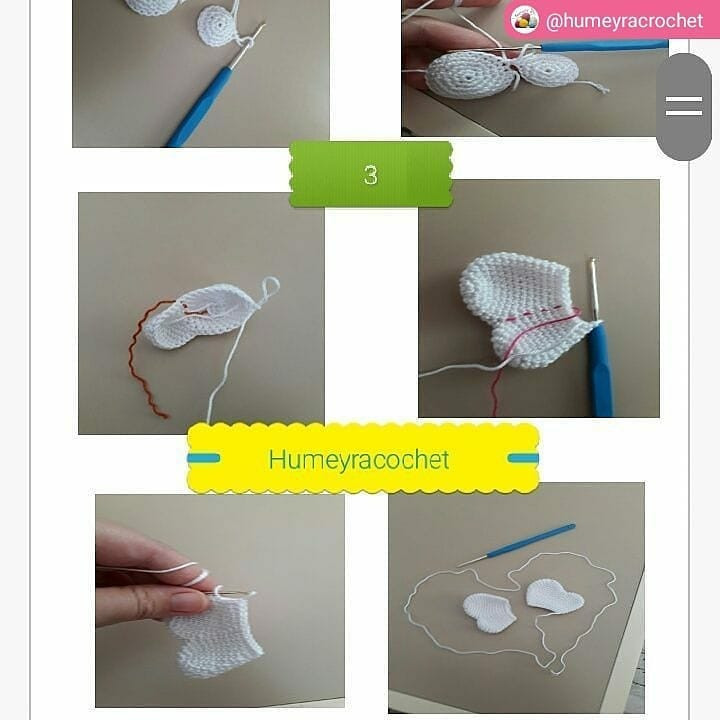 @humeyracrochet

3

Humeyracochet