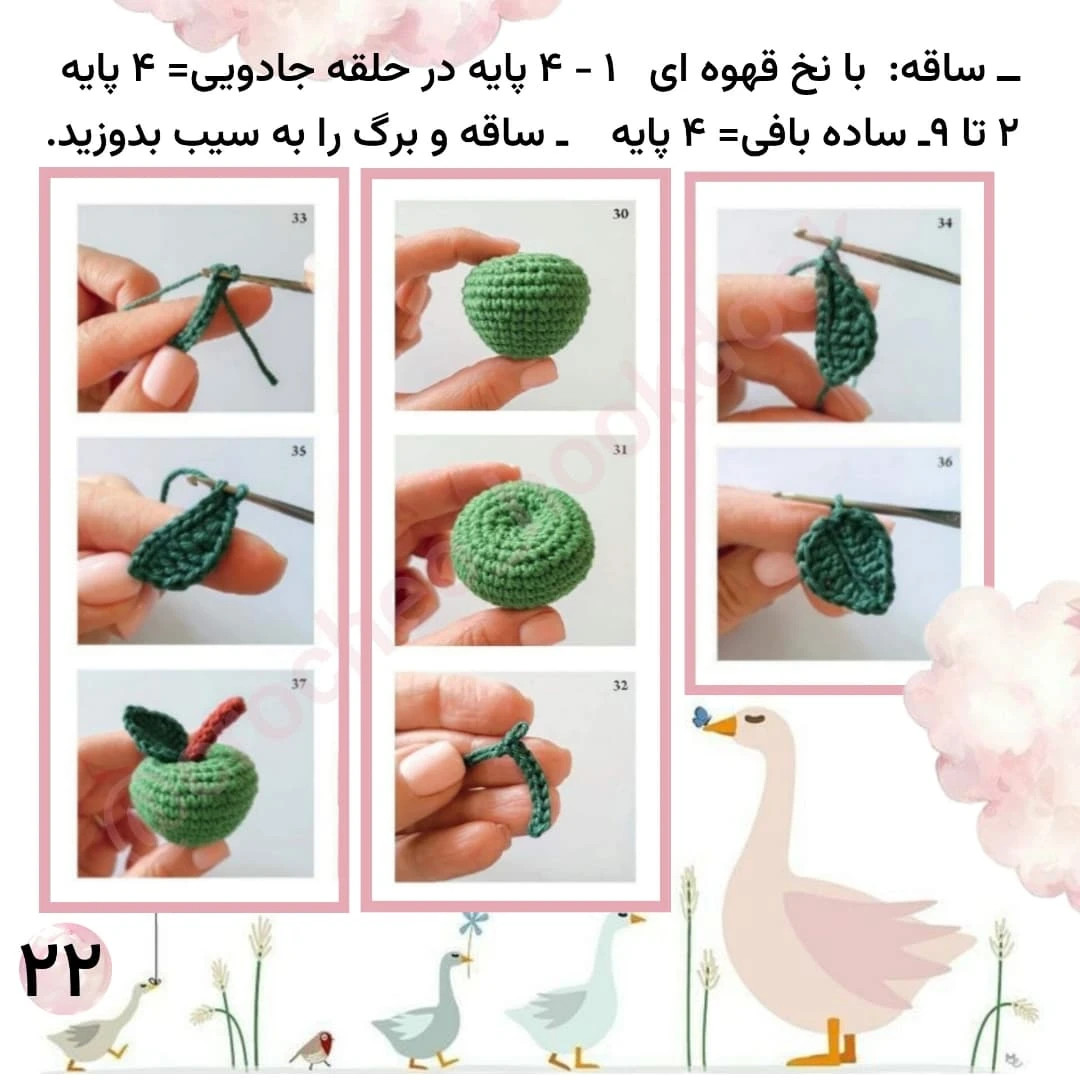 ـ ساقه: با نخ قهوه ای ۱ - ۴ پایه در حلقه جادویی= ۴ پایه
۲ تا ۹ـ ساده بافی= ۴ پایه ـ ساقه و برگ را به سیب بدوزید.

34
36
30
31
32
33
35
37

۲۲