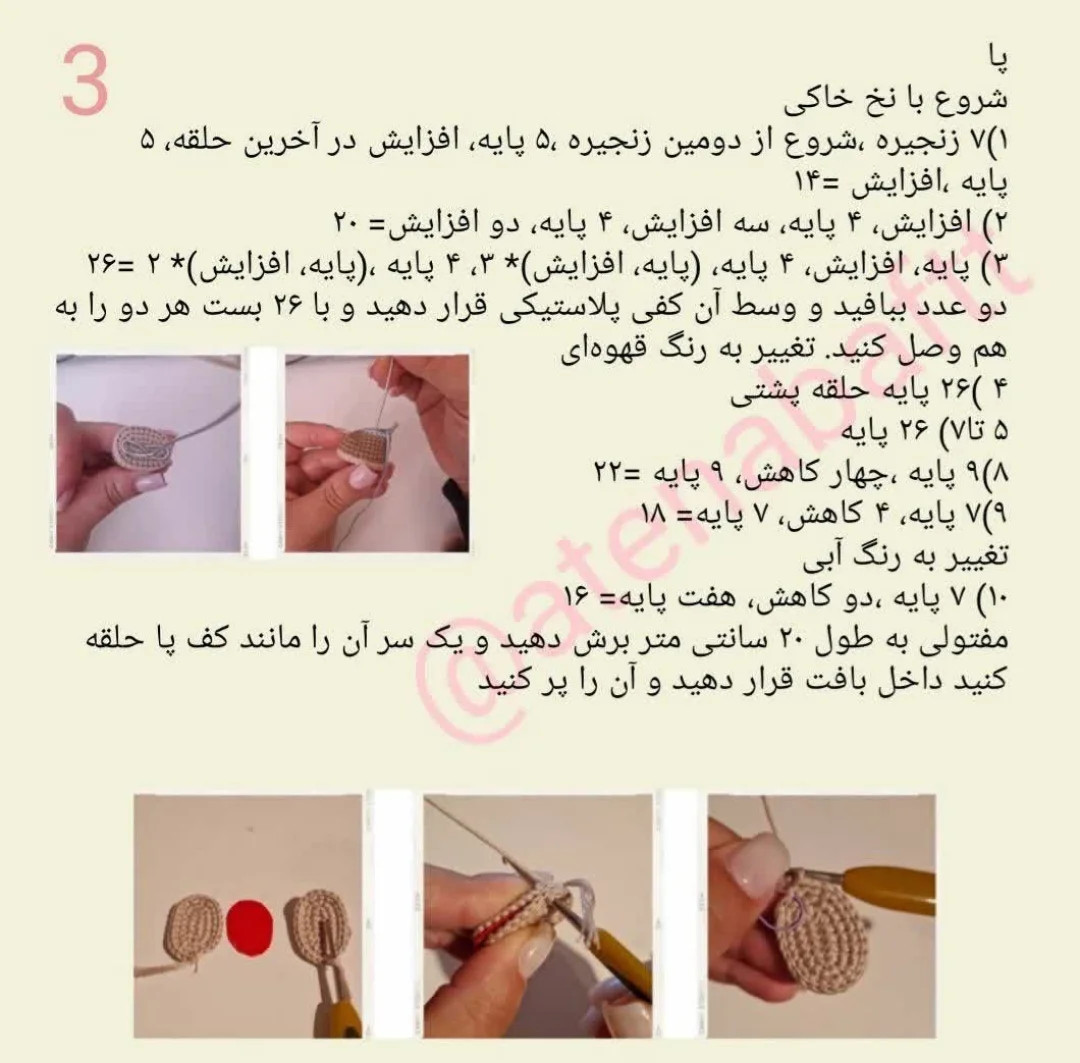 3

پا
شروع با نخ خاکی
۱)۷ زنجیره ،شروع از دومین زنجیره ،۵ پایه، افزایش در آخرین حلقه، ۵ پایه ،افزایش =۱۴
۲) افزایش، ۴ پایه، سه افزایش، ۴ پایه، دو افزایش= ۲۰
۳) پایه، افزایش، ۴ پایه، (پایه، افزایش)* ۳، ۴ پایه ،(پایه، افزایش)* ۲ =۲۶
دو عدد ببافید و وسط آن کفی پلاستیکی قرار دهید و با ۲۶ بست هر دو را به هم وصل کنید. تغییر به رنگ قهوه‌ای
۴ )۲۶ پایه حلقه پشتی
۵ تا۷) ۲۶ پایه
۸)۹ پایه ،چهار کاهش، ۹ پایه =۲۲
۹)۷ پایه، ۴ کاهش، ۷ پایه= ۱۸
تغییر به رنگ آبی
۱۰) ۷ پایه ،دو کاهش، هفت پایه= ۱۶
مفتولی به طول ۲۰ سانتی متر برش دهید و یک سر آن را مانند کف پا حلقه کنید داخل بافت قرار دهید و آن را پر کنید

@atenabaft