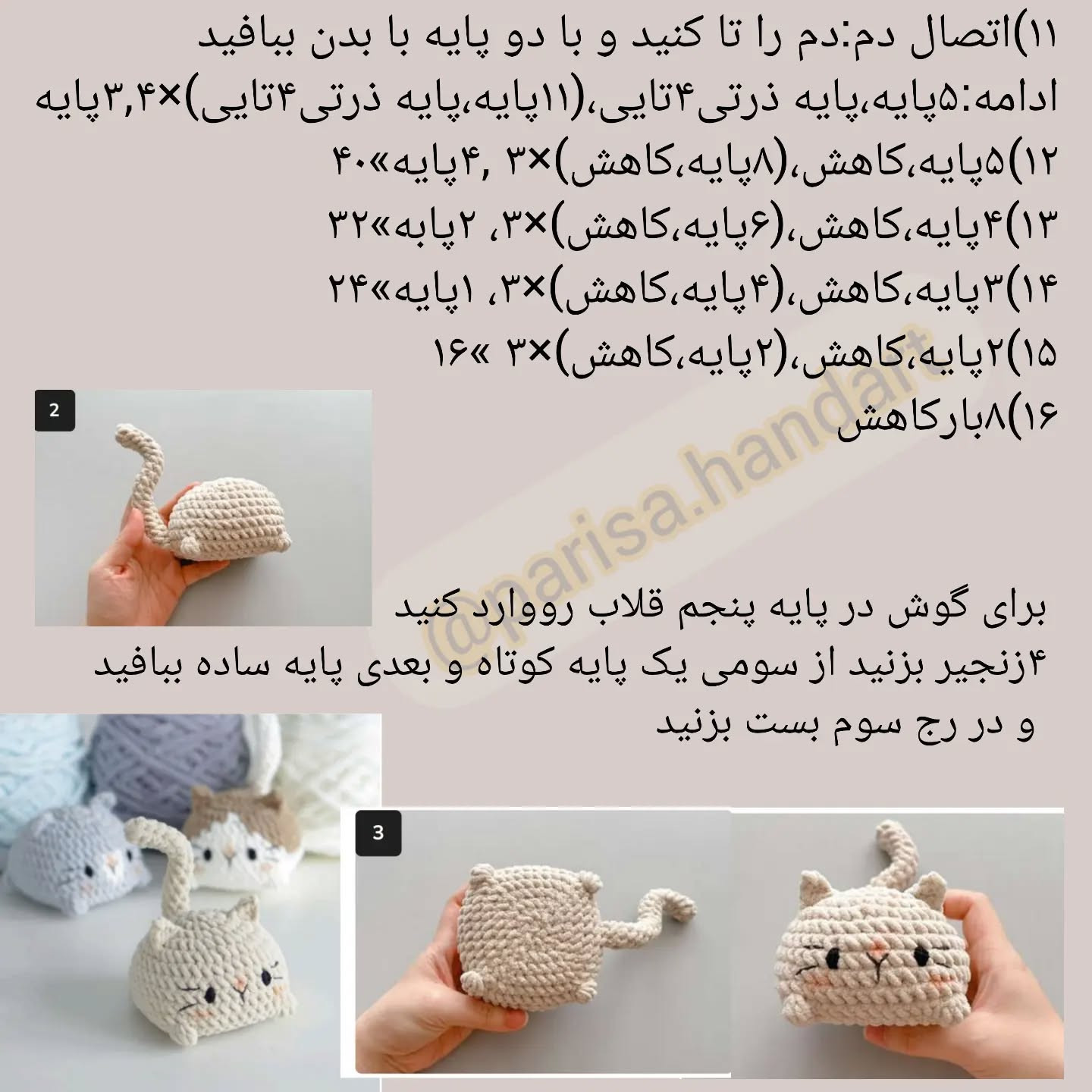 ۱۱)اتصال دم:دم را تا کنید و با دو پایه با بدن ببافید
ادامه:۵پایه،پایه ذرتی۴تایی،(۱۱پایه،پایه ذرتی۴تایی)×۳,۴پایه
۱۲)۵پایه،کاهش،(۸پایه،کاهش)×۳ ,۴پایه»۴۰
۱۳)۴پایه،کاهش،(۶پایه،کاهش)×۳، ۲پایه»۳۲
۱۴)۳پایه،کاهش،(۴پایه،کاهش)×۳، ۱پایه»۲۴
۱۵)۲پایه،کاهش،(۲پایه،کاهش)×۳ »۱۶
۱۶)۸بارکاهش

2

@parisa.handart

برای گوش در پایه پنجم قلاب رووارد کنید
۴زنجیر بزنید از سومی یک پایه کوتاه و بعدی پایه ساده ببافید
و در رج سوم بست بزنید

3