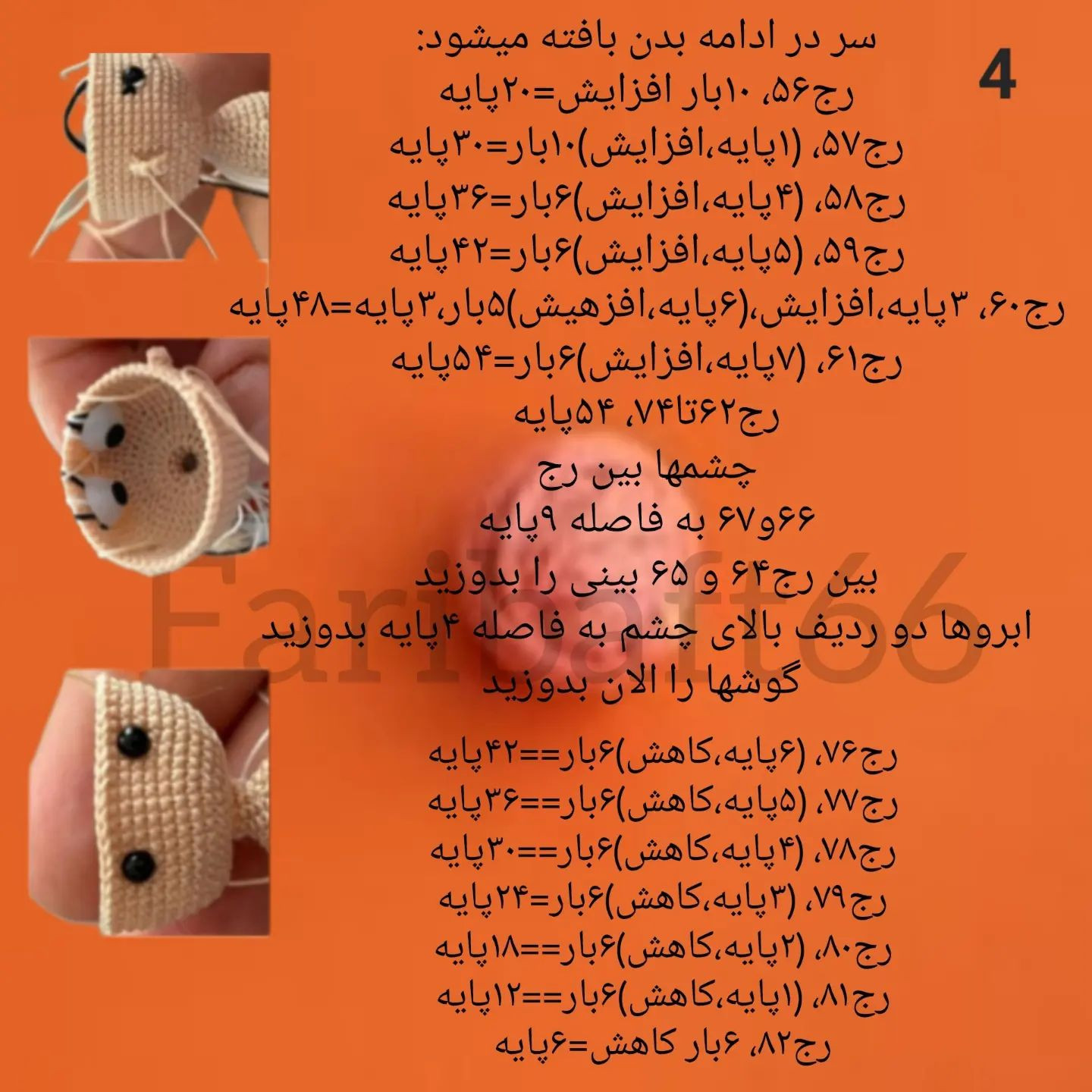 4

سر در ادامه بدن بافته میشود:
رج۵۶، ۱۰بار افزایش=۲۰پایه
رج۵۷، (۱پایه،افزایش)۱۰بار=۳۰پایه
رج۵۸، (۴پایه،افزایش)۶بار=۳۶پایه
رج۵۹، (۵پایه،افزایش)۶بار=۴۲پایه
رج۶۰، ۳پایه،افزایش،(۶پایه،افزهیش)۵بار،۳پایه=۴۸پایه
رج۶۱، (۷پایه،افزایش)۶بار=۵۴پایه
رج۶۲تا۷۴، ۵۴پایه
چشمها بین رج
۶۶و۶۷ به فاصله ۹پایه
بین رج۶۴ و ۶۵ بینی را بدوزید
ابروها دو ردیف بالای چشم به فاصله ۴پایه بدوزید
گوشها را الان بدوزید

رج۷۶، (۶پایه،کاهش)۶بار==۴۲پایه
رج۷۷، (۵پایه،کاهش)۶بار==۳۶پایه
رج۷۸، (۴پایه،کاهش)۶بار==۳۰پایه
رج۷۹، (۳پایه،کاهش)۶بار=۲۴پایه
رج۸۰، (۲پایه،کاهش)۶بار==۱۸پایه
رج۸۱، (۱پایه،کاهش)۶بار==۱۲پایه
رج۸۲، ۶بار کاهش=۶پایه

Faribaft66