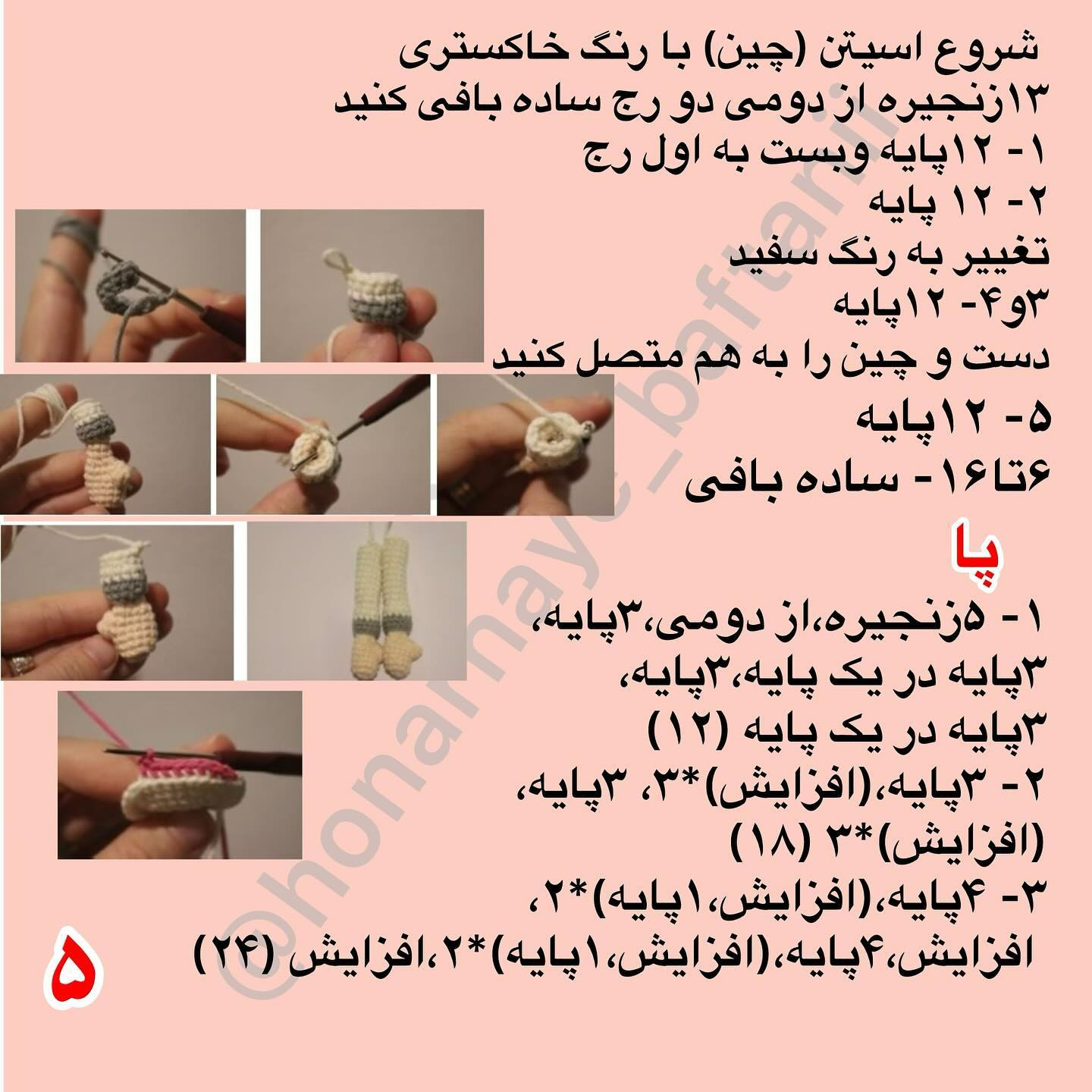 شروع اسیتن (چین) با رنگ خاکستری
۱۳زنجیره از دومی دو رج ساده بافی کنید
۱- ۱۲پایه وبست به اول رج
۲- ۱۲ پایه
تغییر به رنگ سفید
۳و۴- ۱۲پایه
دست و چین را به هم متصل کنید
۵- ۱۲پایه
۶تا۱۶- ساده بافی

پا
۱- ۵زنجیره،از دومی،۳پایه، ۳پایه در یک پایه،۳پایه، ۳پایه در یک پایه (۱۲)
۲- ۳پایه،(افزایش)*۳، ۳پایه، (افزایش)*۳ (۱۸)
۳- ۴پایه،(افزایش،۱پایه)*۲، افزایش،۴پایه،(افزایش،۱پایه)*۲،افزایش (۲۴)

۵

@honarmaye_baftani