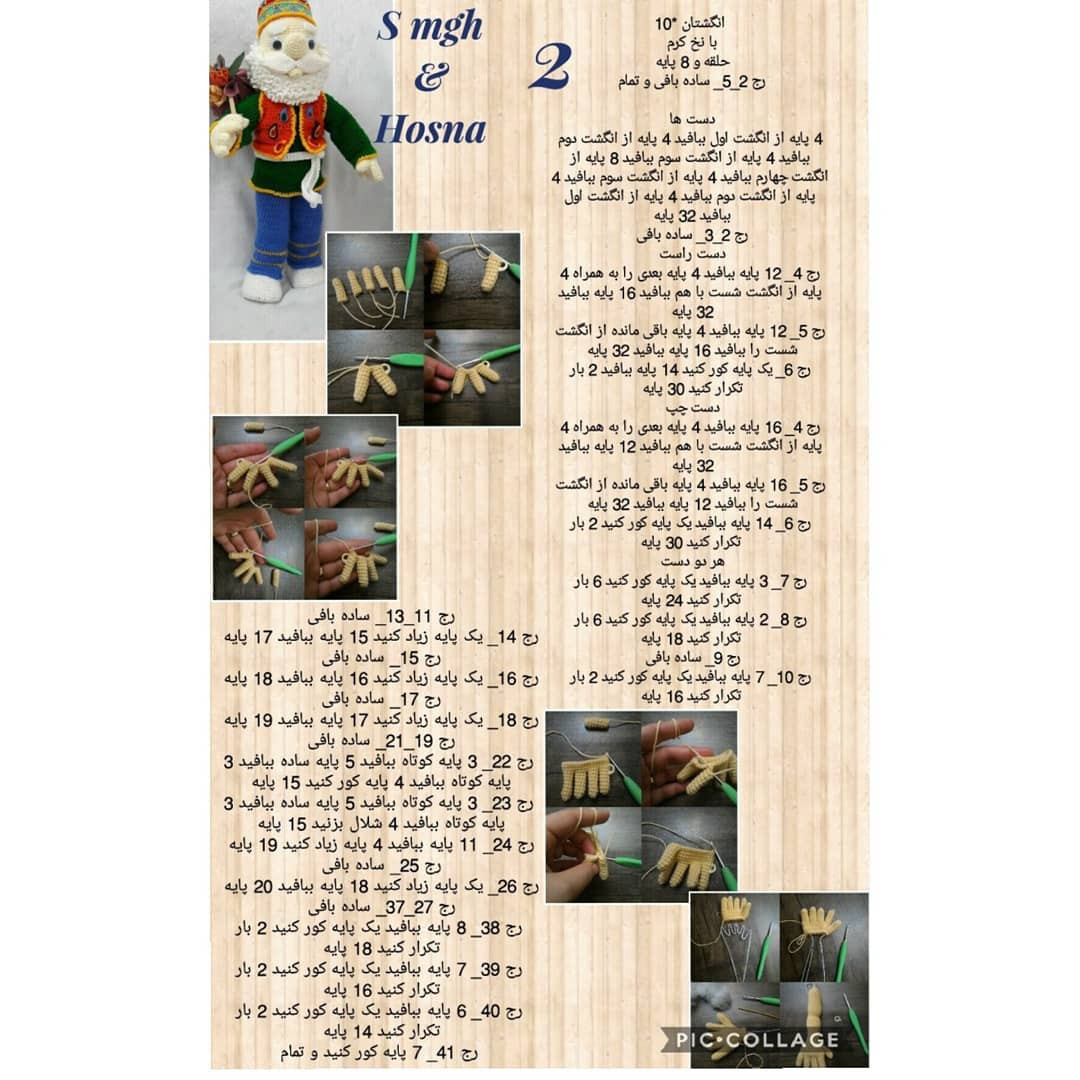 S mgh
&
Hosna

2

انگشتان *10
با نخ کرم
حلقه و 8 پایه
رج 2_5_ ساده بافی و تمام

دست ها
4 پایه از انگشت اول ببافید 4 پایه از انگشت دوم ببافید 4 پایه از انگشت سوم ببافید 8 پایه از انگشت چهارم ببافید 4 پایه از انگشت سوم ببافید 4 پایه از انگشت دوم ببافید 4 پایه از انگشت اول ببافید 32 پایه
رج 2_3_ ساده بافی
دست راست
رج 4_ 12 پایه ببافید 4 پایه بعدی را به همراه 4 پایه از انگشت شست با هم ببافید 16 پایه ببافید 32 پایه
رج 5_ 12 پایه ببافید 4 پایه باقی مانده از انگشت شست را ببافید 16 پایه ببافید 32 پایه
رج 6_ یک پایه کور کنید 14 پایه ببافید 2 بار تکرار کنید 30 پایه
دست چپ
رج 4_ 16 پایه ببافید 4 پایه بعدی را به همراه 4 پایه از انگشت شست با هم ببافید 12 پایه ببافید 32 پایه
رج 5_ 16 پایه ببافید 4 پایه باقی مانده از انگشت شست را ببافید 12 پایه ببافید 32 پایه
رج 6_ 14 پایه ببافید یک پایه کور کنید 2 بار تکرار کنید 30 پایه
هر دو دست
رج 7_ 3 پایه ببافید یک پایه کور کنید 6 بار تکرار کنید 24 پایه
رج 8_ 2 پایه ببافید یک پایه کور کنید 6 بار تکرار کنید 18 پایه
رج 9_ ساده بافی
رج 10_ 7 پایه ببافید یک پایه کور کنید 2 بار تکرار کنید 16 پایه

رج 11_13_ ساده بافی
رج 14_ یک پایه زیاد کنید 15 پایه ببافید 17 پایه
رج 15_ ساده بافی
رج 16_ یک پایه زیاد کنید 16 پایه ببافید 18 پایه
رج 17_ ساده بافی
رج 18_ یک پایه زیاد کنید 17 پایه ببافید 19 پایه
رج 19_21_ ساده بافی
رج 22_ 3 پایه کوتاه ببافید 5 پایه ساده ببافید 3 پایه کوتاه ببافید 4 پایه کور کنید 15 پایه
رج 23_ 3 پایه کوتاه ببافید 5 پایه ساده ببافید 3 پایه کوتاه ببافید 4 شلال بزنید 15 پایه
رج 24_ 11 پایه ببافید 4 پایه زیاد کنید 19 پایه
رج 25_ ساده بافی
رج 26_ یک پایه زیاد کنید 18 پایه ببافید 20 پایه
رج 27_37_ ساده بافی
رج 38_ 8 پایه ببافید یک پایه کور کنید 2 بار تکرار کنید 18 پایه
رج 39_ 7 پایه ببافید یک پایه کور کنید 2 بار تکرار کنید 16 پایه
رج 40_ 6 پایه ببافید یک پایه کور کنید 2 بار تکرار کنید 14 پایه
رج 41_ 7 پایه کور کنید و تمام

PIC•COLLAGE