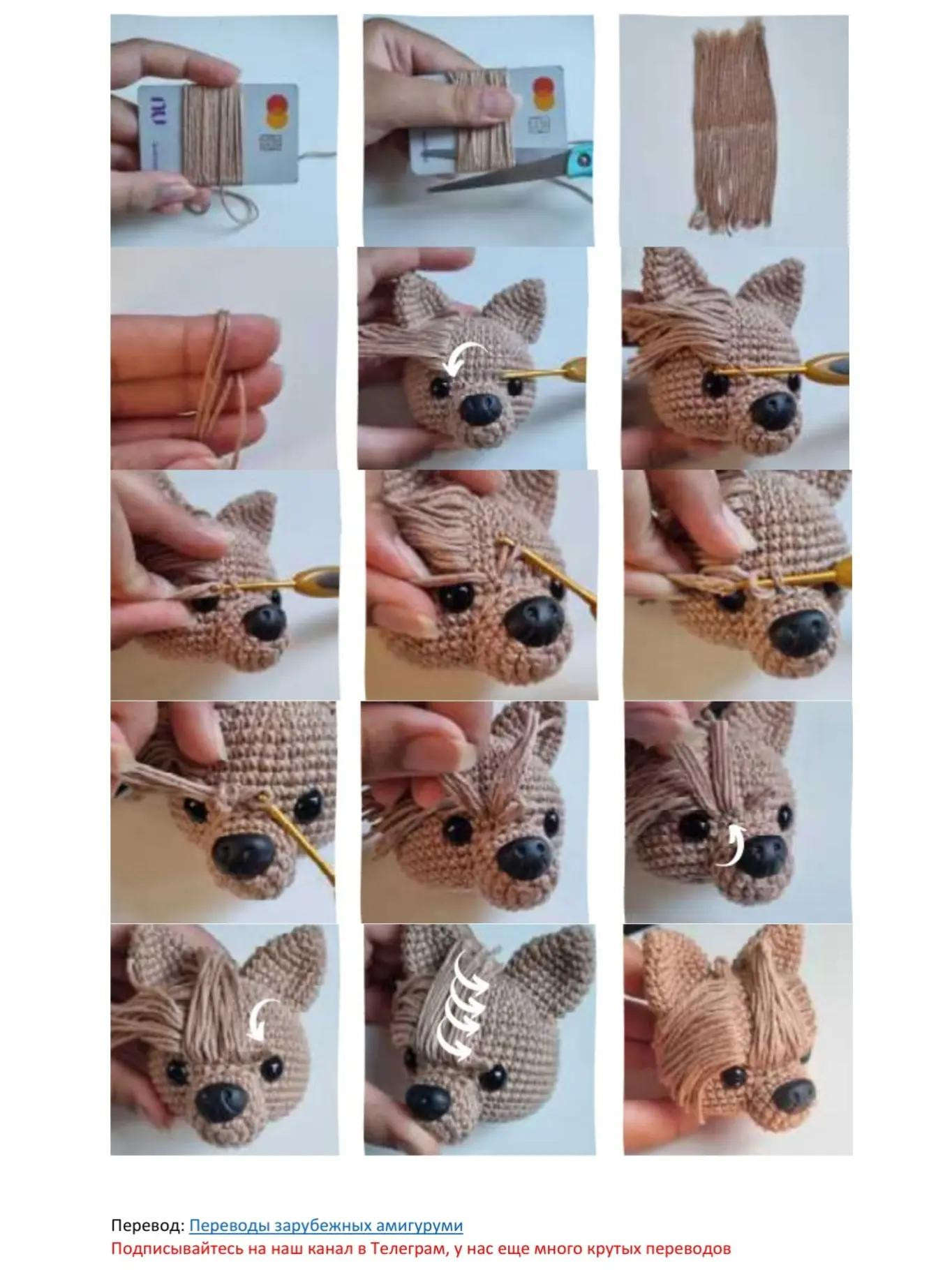 Перевод: Переводы зарубежных амигуруми
Подписывайтесь на наш канал в Телеграм, у нас еще много крутых переводов