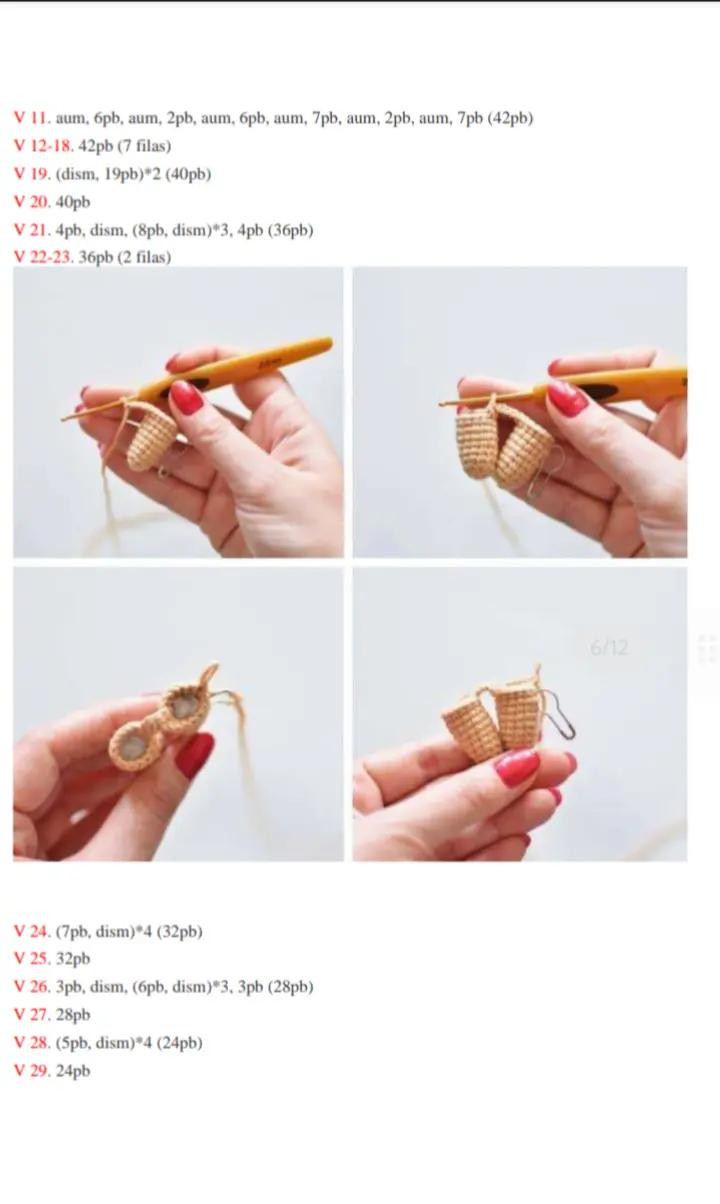 V 11. aum, 6pb, aum, 2pb, aum, 6pb, aum, 7pb, aum, 2pb, aum, 7pb (42pb)
V 12-18. 42pb (7 filas)
V 19. (dism, 19pb)*2 (40pb)
V 20. 40pb
V 21. 4pb, dism, (8pb, dism)*3, 4pb (36pb)
V 22-23. 36pb (2 filas)

6/12

V 24. (7pb, dism)*4 (32pb)
V 25. 32pb
V 26. 3pb, dism, (6pb, dism)*3, 3pb (28pb)
V 27. 28pb
V 28. (5pb, dism)*4 (24pb)
V 29. 24pb