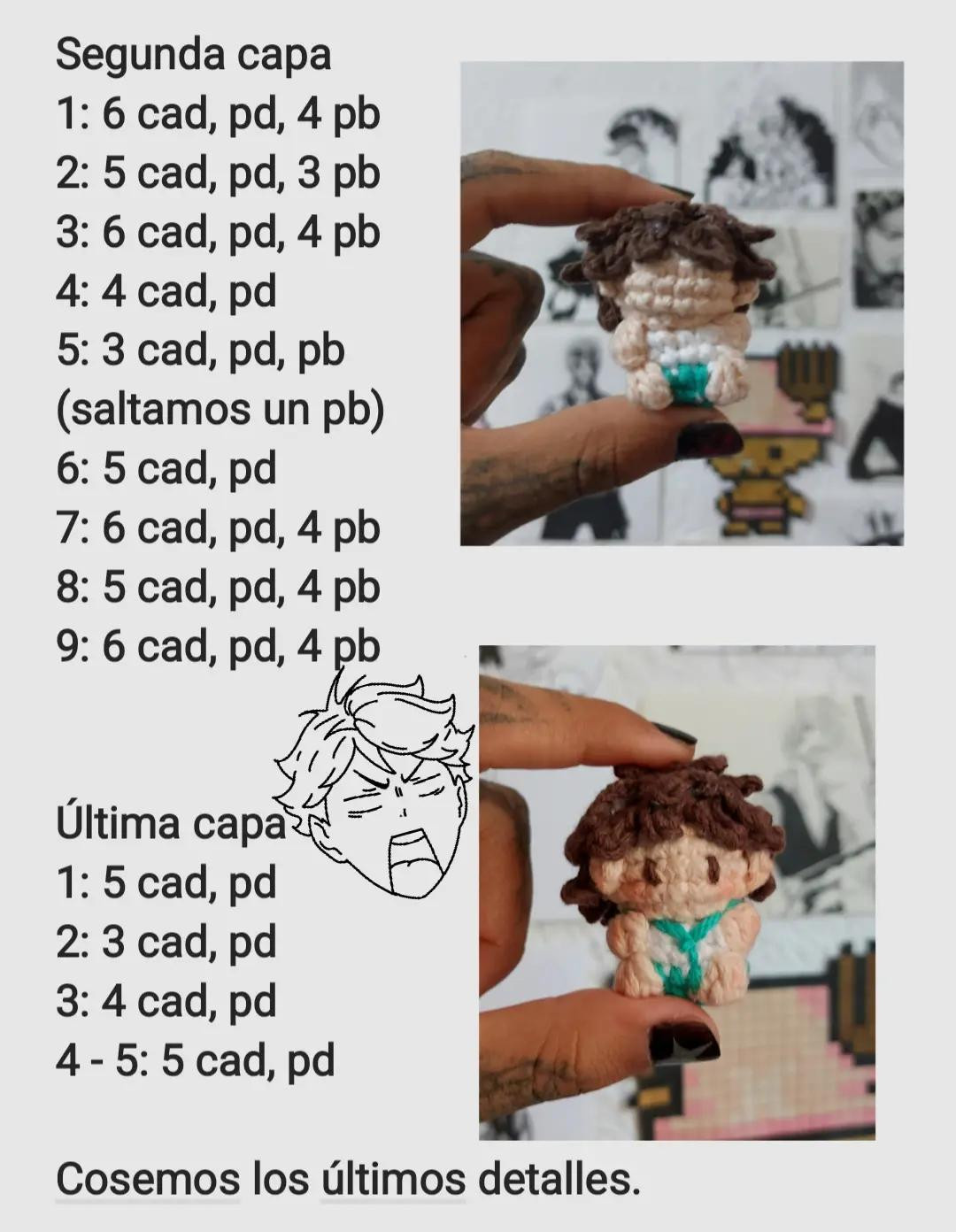 Segunda capa
1: 6 cad, pd, 4 pb
2: 5 cad, pd, 3 pb
3: 6 cad, pd, 4 pb
4: 4 cad, pd
5: 3 cad, pd, pb (saltamos un pb)
6: 5 cad, pd
7: 6 cad, pd, 4 pb
8: 5 cad, pd, 4 pb
9: 6 cad, pd, 4 pb

Última capa
1: 5 cad, pd
2: 3 cad, pd
3: 4 cad, pd
4 - 5: 5 cad, pd

Cosemos los últimos detalles.