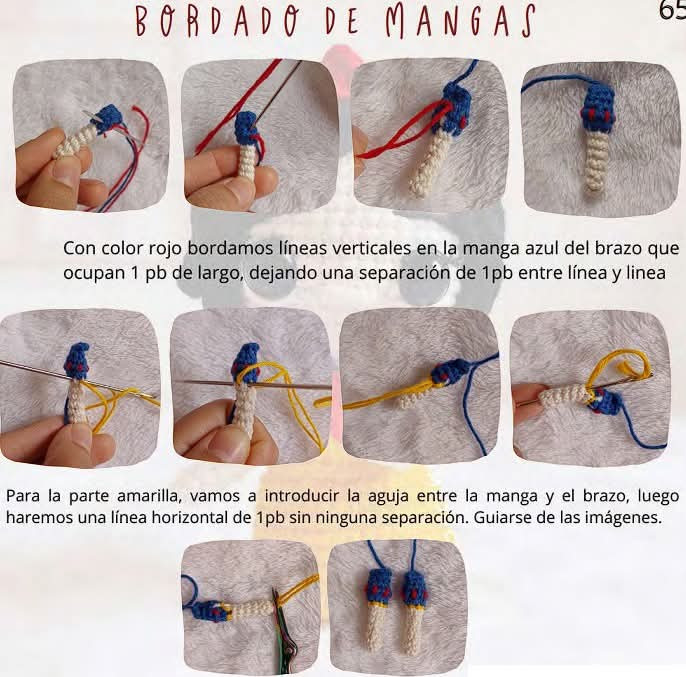 BORDADO DE MANGAS

65

Con color rojo bordamos líneas verticales en la manga azul del brazo que ocupan 1 pb de largo, dejando una separación de 1pb entre línea y linea

Para la parte amarilla, vamos a introducir la aguja entre la manga y el brazo, luego haremos una línea horizontal de 1pb sin ninguna separación. Guiarse de las imágenes.