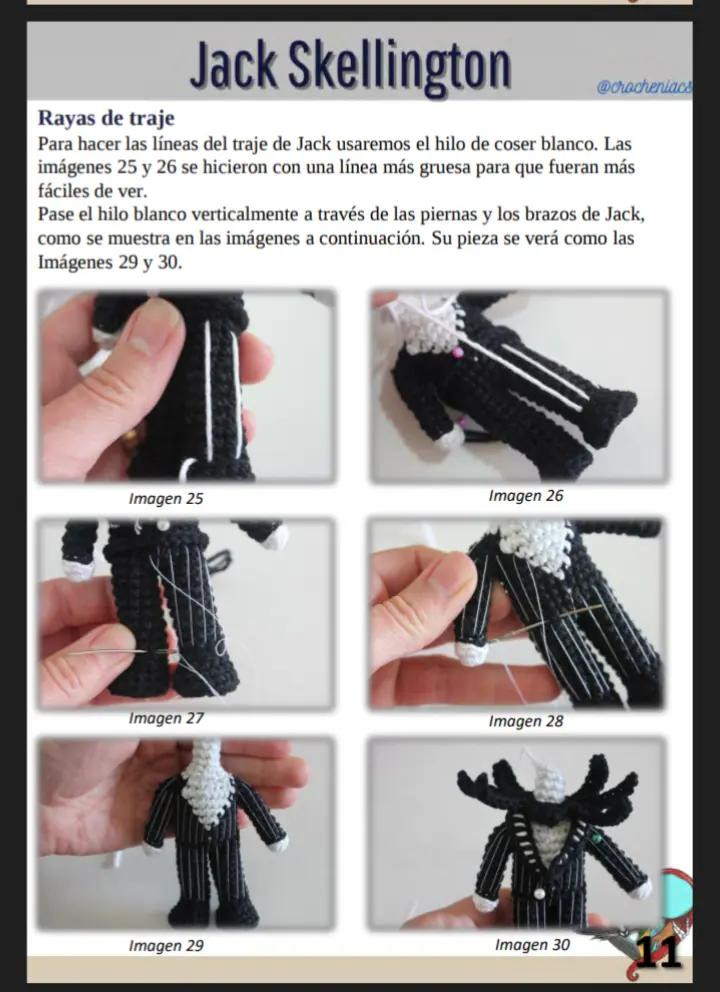 Jack Skellington

@crocheniacs

Rayas de traje
Para hacer las líneas del traje de Jack usaremos el hilo de coser blanco. Las imágenes 25 y 26 se hicieron con una línea más gruesa para que fueran más fáciles de ver.
Pase el hilo blanco verticalmente a través de las piernas y los brazos de Jack, como se muestra en las imágenes a continuación. Su pieza se verá como las Imágenes 29 y 30.

Imagen 25

Imagen 26

Imagen 27

Imagen 28

Imagen 29

Imagen 30

11