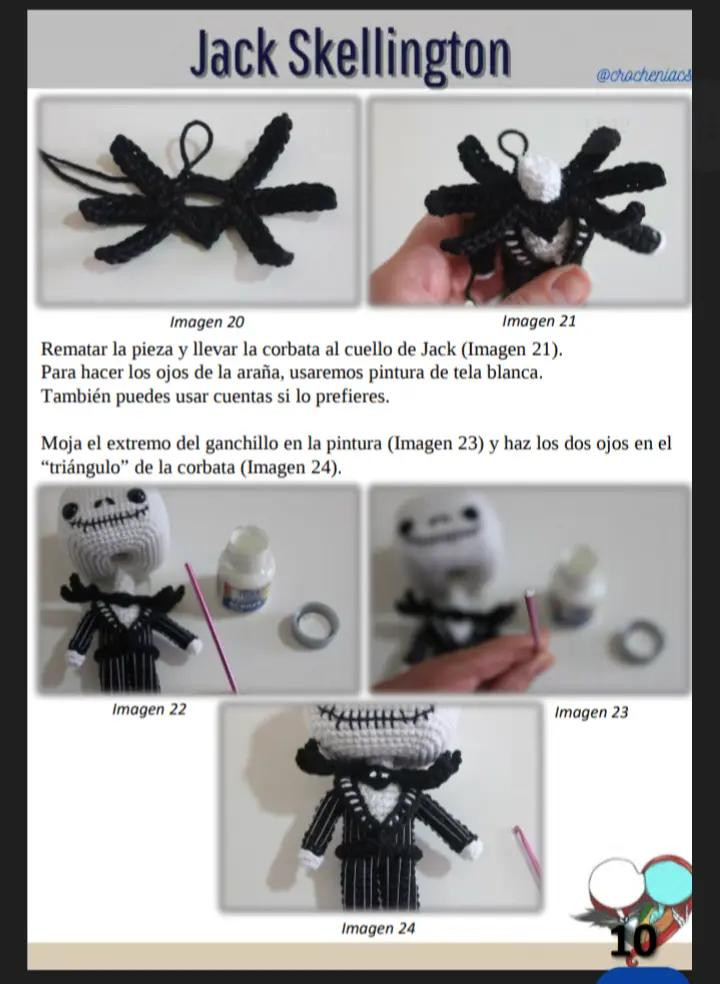 Jack Skellington

@crocheniacs

Imagen 20

Imagen 21

Rematar la pieza y llevar la corbata al cuello de Jack (Imagen 21). Para hacer los ojos de la araña, usaremos pintura de tela blanca. También puedes usar cuentas si lo prefieres.

Moja el extremo del ganchillo en la pintura (Imagen 23) y haz los dos ojos en el "triángulo" de la corbata (Imagen 24).

Imagen 22

Imagen 23

Imagen 24

10