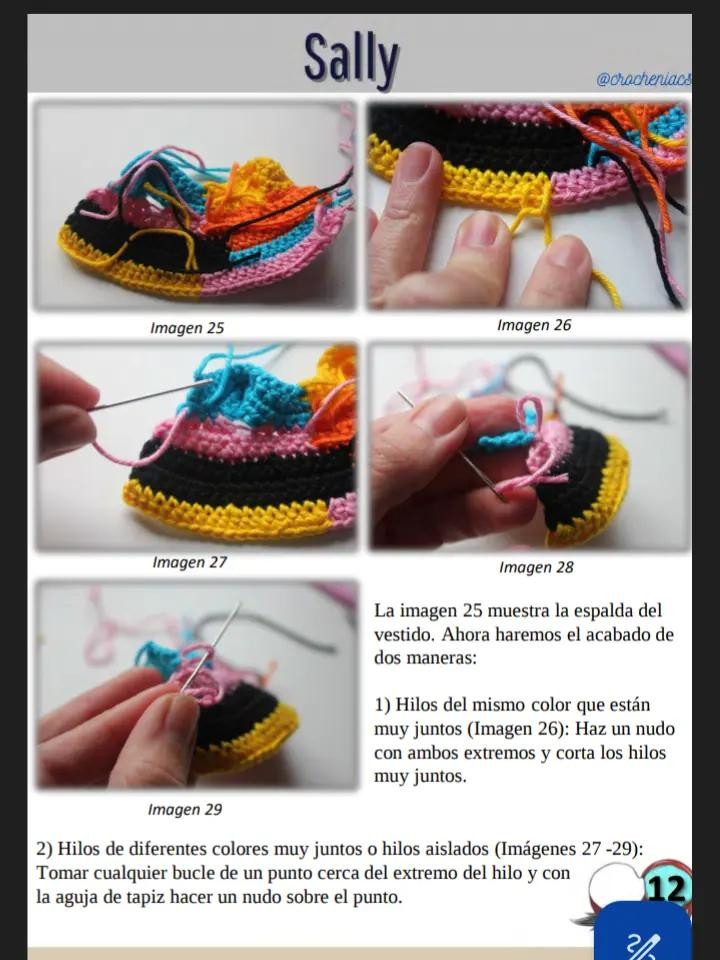 Sally

@crocheniacs

Imagen 25

Imagen 26

Imagen 27

Imagen 28

Imagen 29

La imagen 25 muestra la espalda del vestido. Ahora haremos el acabado de dos maneras:

1) Hilos del mismo color que están muy juntos (Imagen 26): Haz un nudo con ambos extremos y corta los hilos muy juntos.

2) Hilos de diferentes colores muy juntos o hilos aislados (Imágenes 27 -29): Tomar cualquier bucle de un punto cerca del extremo del hilo y con la aguja de tapiz hacer un nudo sobre el punto.

12