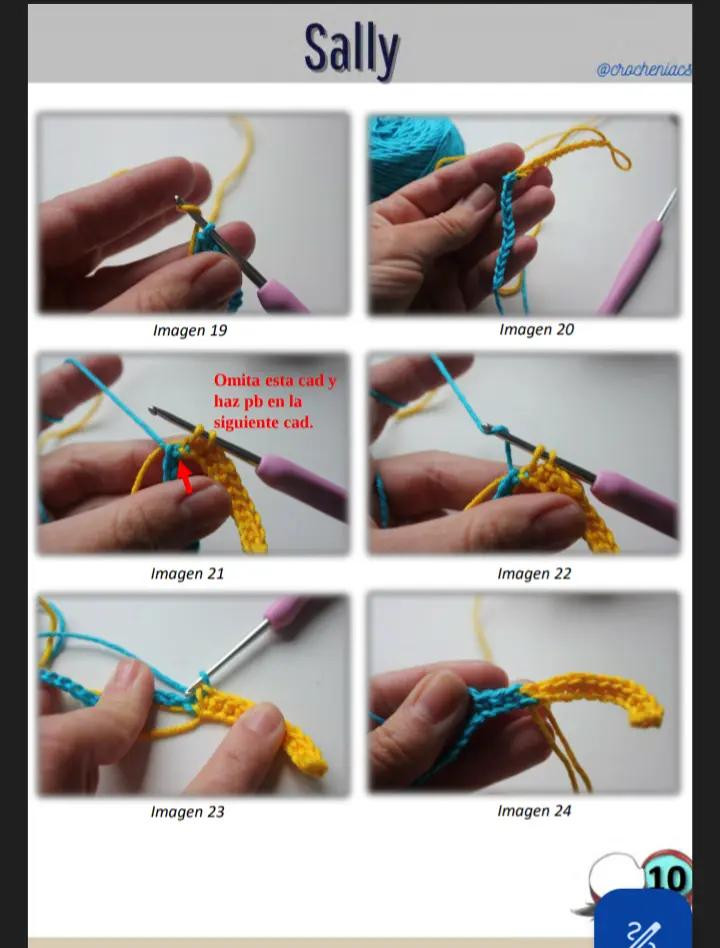 Sally

@crocheniacs

Imagen 19

Imagen 20

Omita esta cad y haz pb en la siguiente cad.

Imagen 21

Imagen 22

Imagen 23

Imagen 24

10