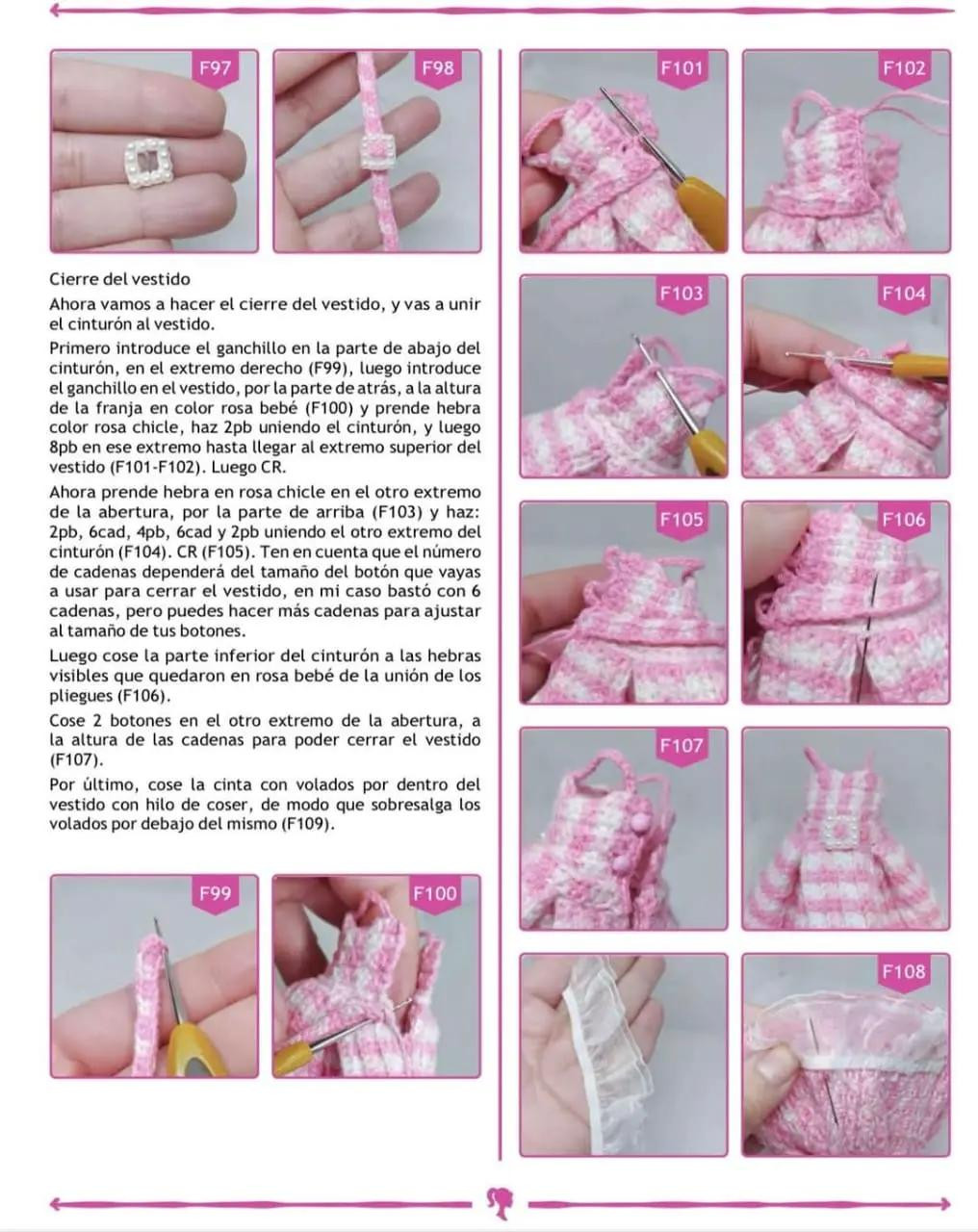 F97

F98

Cierre del vestido

Ahora vamos a hacer el cierre del vestido, y vas a unir el cinturón al vestido.

Primero introduce el ganchillo en la parte de abajo del cinturón, en el extremo derecho (F99), luego introduce el ganchillo en el vestido, por la parte de atrás, a la altura de la franja en color rosa bebé (F100) y prende hebra color rosa chicle, haz 2pb uniendo el cinturón, y luego 8pb en ese extremo hasta llegar al extremo superior del vestido (F101-F102). Luego CR.

Ahora prende hebra en rosa chicle en el otro extremo de la abertura, por la parte de arriba (F103) y haz: 2pb, 6cad, 4pb, 6cad y 2pb uniendo el otro extremo del cinturón (F104). CR (F105). Ten en cuenta que el número de cadenas dependerá del tamaño del botón que vayas a usar para cerrar el vestido, en mi caso bastó con 6 cadenas, pero puedes hacer más cadenas para ajustar al tamaño de tus botones.

Luego cose la parte inferior del cinturón a las hebras visibles que quedaron en rosa bebé de la unión de los pliegues (F106).

Cose 2 botones en el otro extremo de la abertura, a la altura de las cadenas para poder cerrar el vestido (F107).

Por último, cose la cinta con volados por dentro del vestido con hilo de coser, de modo que sobresalga los volados por debajo del mismo (F109).

F99

F100

F101

F102

F103

F104

F105

F106

F107

F108