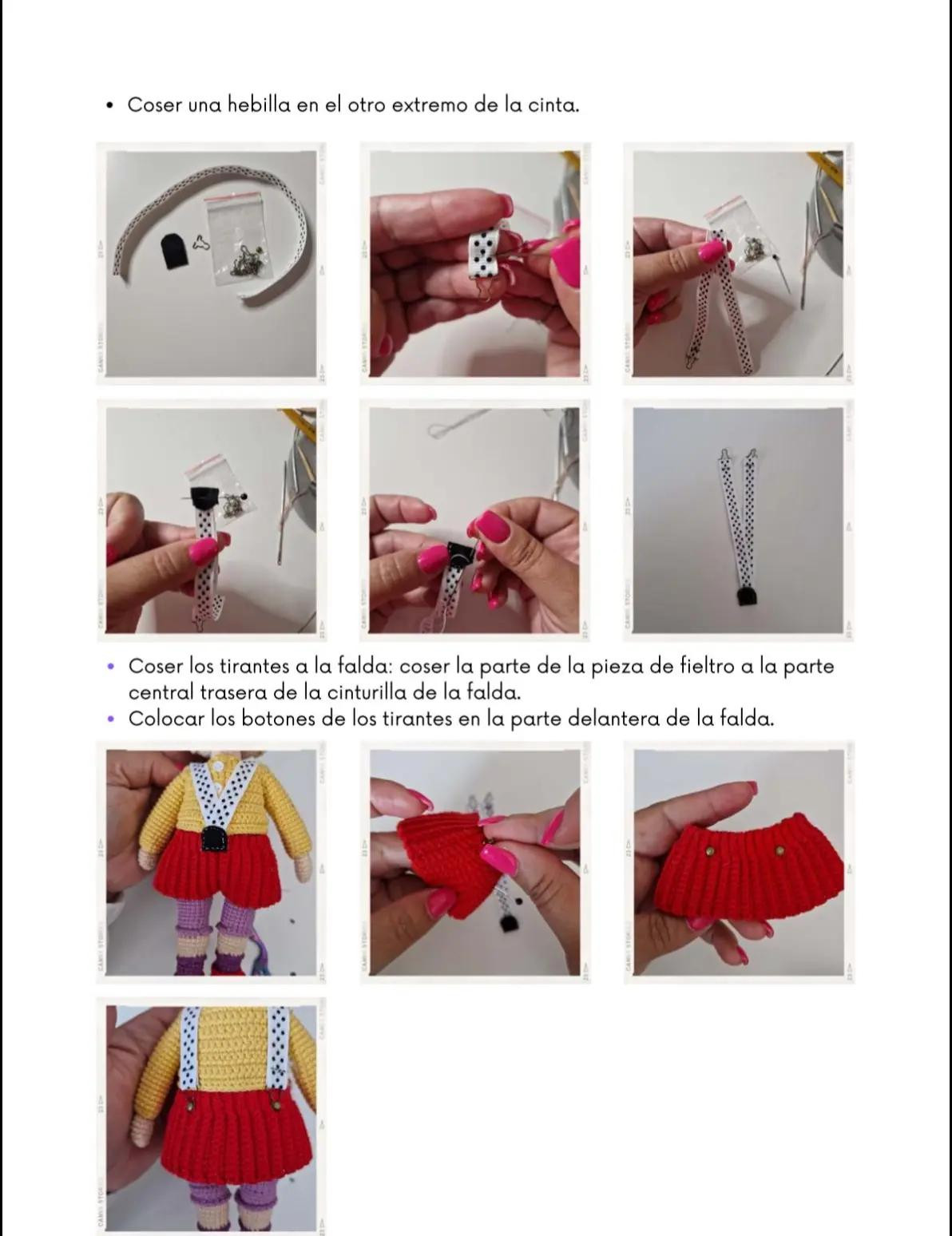 • Coser una hebilla en el otro extremo de la cinta.

• Coser los tirantes a la falda: coser la parte de la pieza de fieltro a la parte central trasera de la cinturilla de la falda.
• Colocar los botones de los tirantes en la parte delantera de la falda.