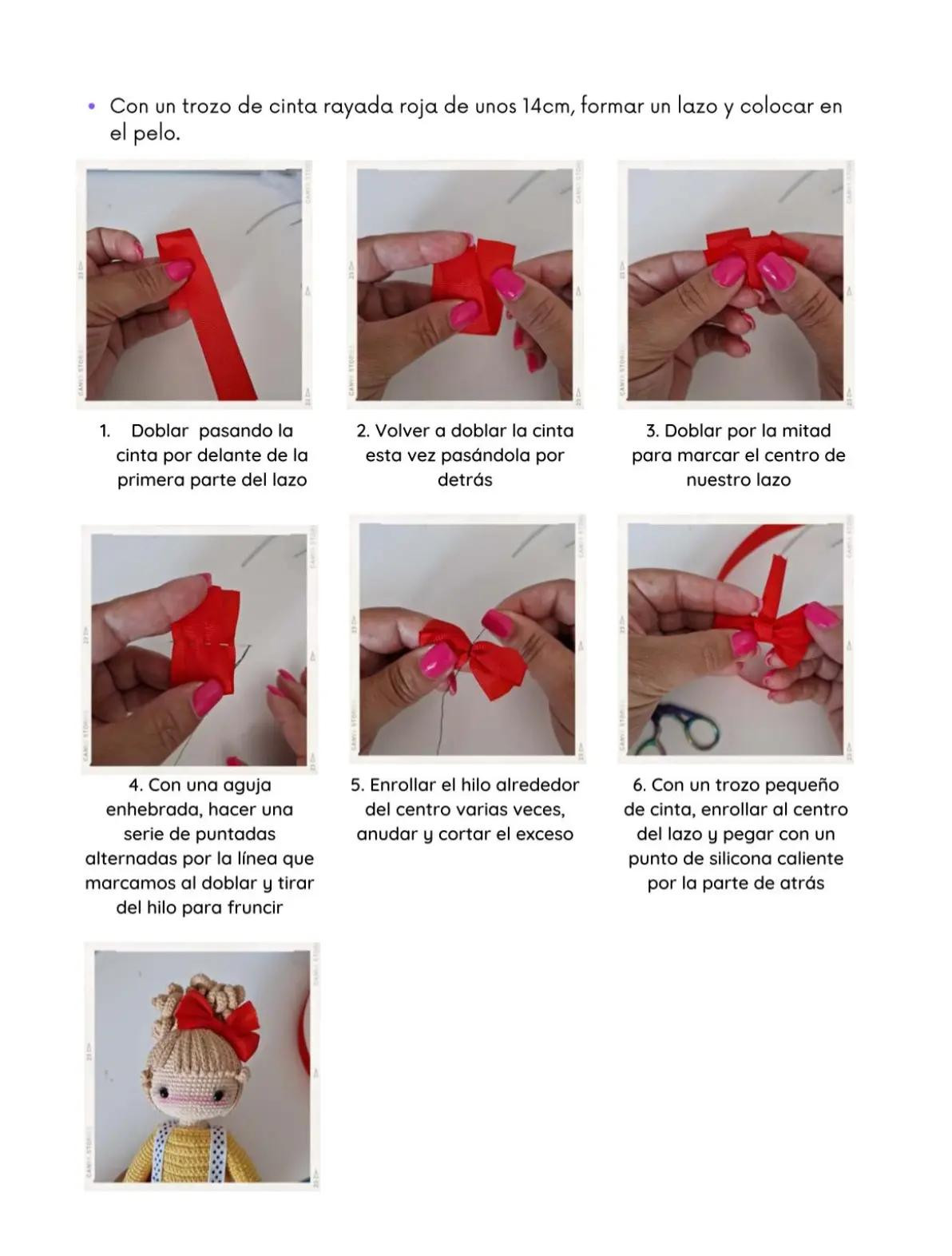 • Con un trozo de cinta rayada roja de unos 14cm, formar un lazo y colocar en el pelo.

1. Doblar pasando la cinta por delante de la primera parte del lazo

2. Volver a doblar la cinta esta vez pasándola por detrás

3. Doblar por la mitad para marcar el centro de nuestro lazo

4. Con una aguja enhebrada, hacer una serie de puntadas alternadas por la línea que marcamos al doblar y tirar del hilo para fruncir

5. Enrollar el hilo alrededor del centro varias veces, anudar y cortar el exceso

6. Con un trozo pequeño de cinta, enrollar al centro del lazo y pegar con un punto de silicona caliente por la parte de atrás