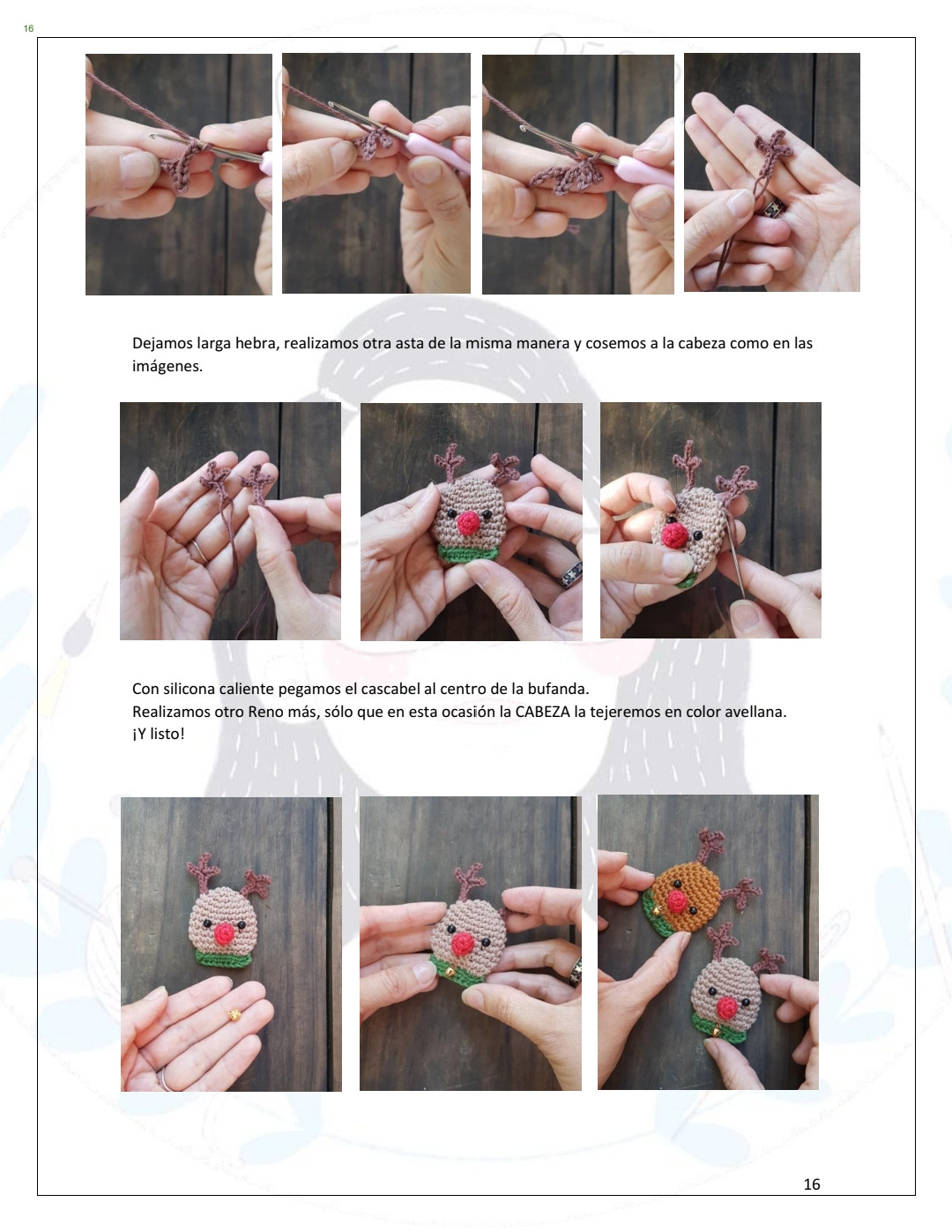 16

Dejamos larga hebra, realizamos otra asta de la misma manera y cosemos a la cabeza como en las imágenes.

Con silicona caliente pegamos el cascabel al centro de la bufanda.
Realizamos otro Reno más, sólo que en esta ocasión la CABEZA la tejeremos en color avellana.
¡Y listo!

16