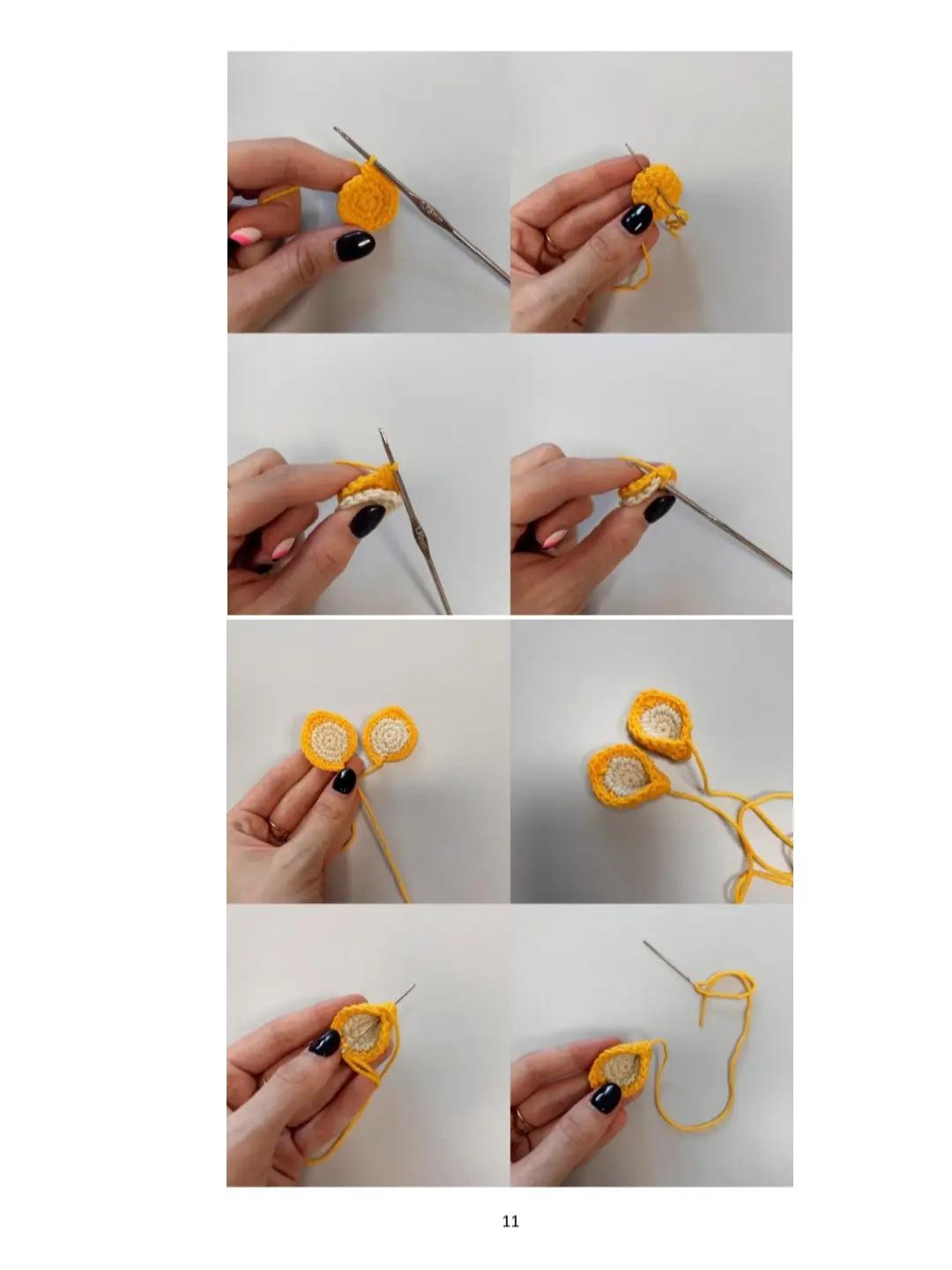 11