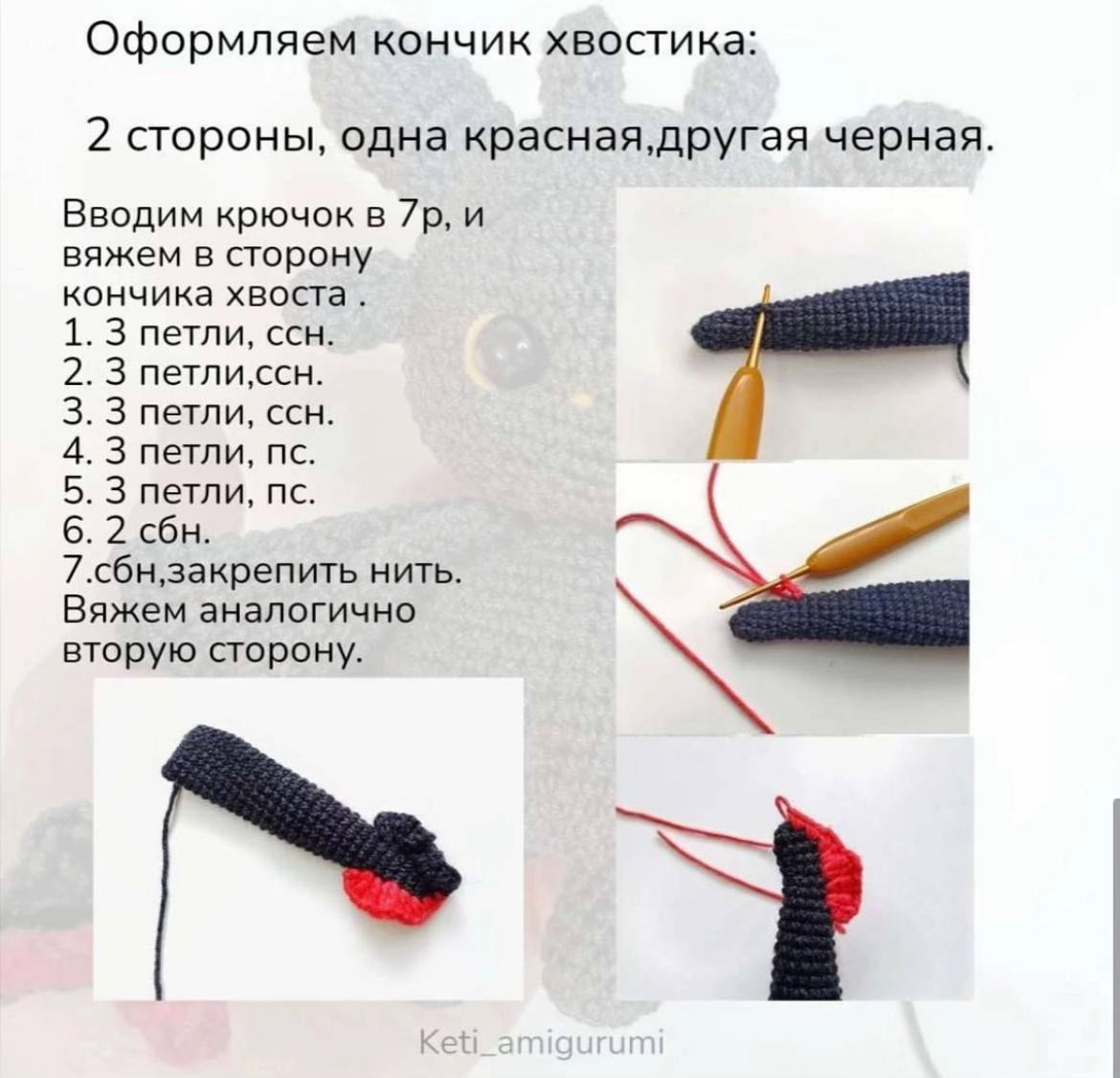 Оформляем кончик хвостика:

2 стороны, одна красная,другая черная.

Вводим крючок в 7р, и вяжем в сторону кончика хвоста .
1. 3 петли, ссн.
2. 3 петли,ссн.
3. 3 петли, ссн.
4. 3 петли, пс.
5. 3 петли, пс.
6. 2 сбн.
7.сбн,закрепить нить.
Вяжем аналогично вторую сторону.

Keti_amigurumi