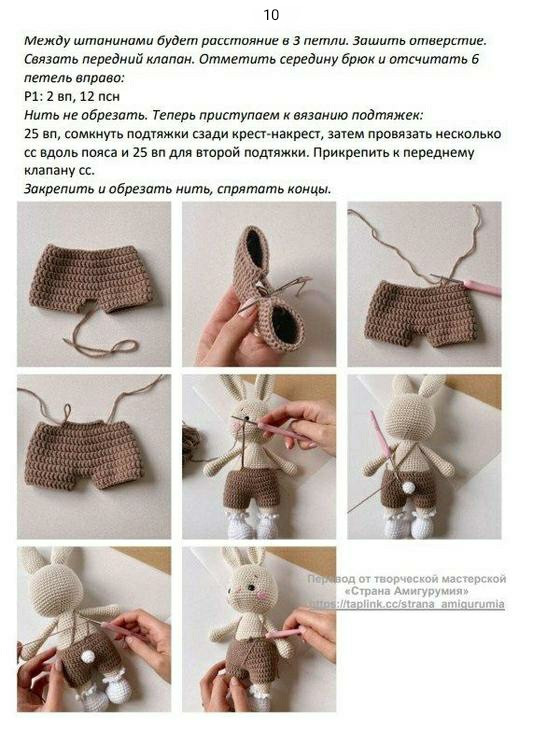 10

Между штанинами будет расстояние в 3 петли. Зашить отверстие. Связать передний клапан. Отметить середину брюк и отсчитать 6 петель вправо:

Р1: 2 вп, 12 псн

Нить не обрезать. Теперь приступаем к вязанию подтяжек:

25 вп, сомкнуть подтяжки сзади крест-накрест, затем провязать несколько сс вдоль пояса и 25 вп для второй подтяжки. Прикрепить к переднему клапану сс.

Закрепить и обрезать нить, спрятать концы.

Перевод от творческой мастерской «Страна Амигурумия» https://taplink.cc/strana_amigurumia