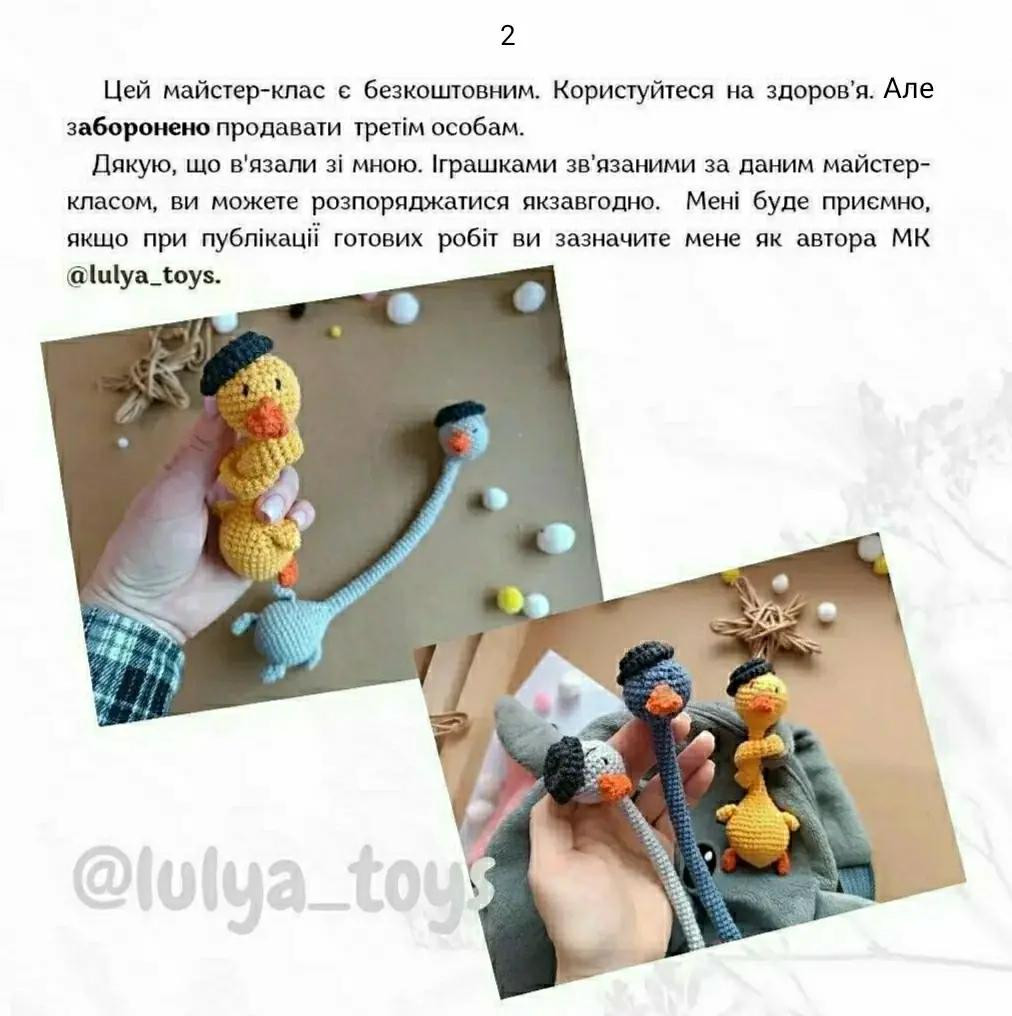 2

Цей майстер-клас є безкоштовним. Користуйтеся на здоров'я. Але заборонено продавати третім особам.

Дякую, що в'язали зі мною. Іграшками зв'язаними за даним майстер-класом, ви можете розпоряджатися якзавгодно. Мені буде приємно, якщо при публікації готових робіт ви зазначите мене як автора МК @lulya_toys.

@lulya_toys