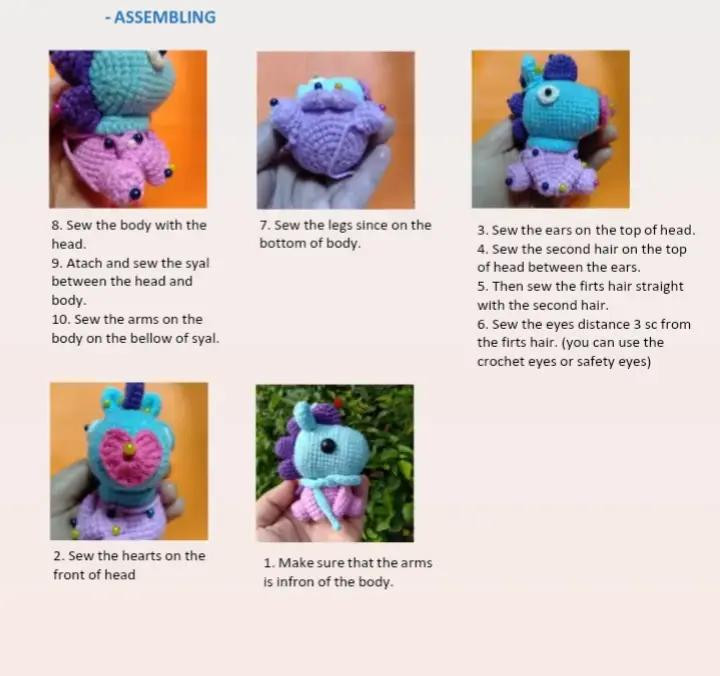 - ASSEMBLING

8. Sew the body with the head.
9. Atach and sew the syal between the head and body.
10. Sew the arms on the body on the bellow of syal.

7. Sew the legs since on the bottom of body.

3. Sew the ears on the top of head.
4. Sew the second hair on the top of head between the ears.
5. Then sew the firts hair straight with the second hair.
6. Sew the eyes distance 3 sc from the firts hair. (you can use the crochet eyes or safety eyes)

2. Sew the hearts on the front of head

1. Make sure that the arms is infron of the body.