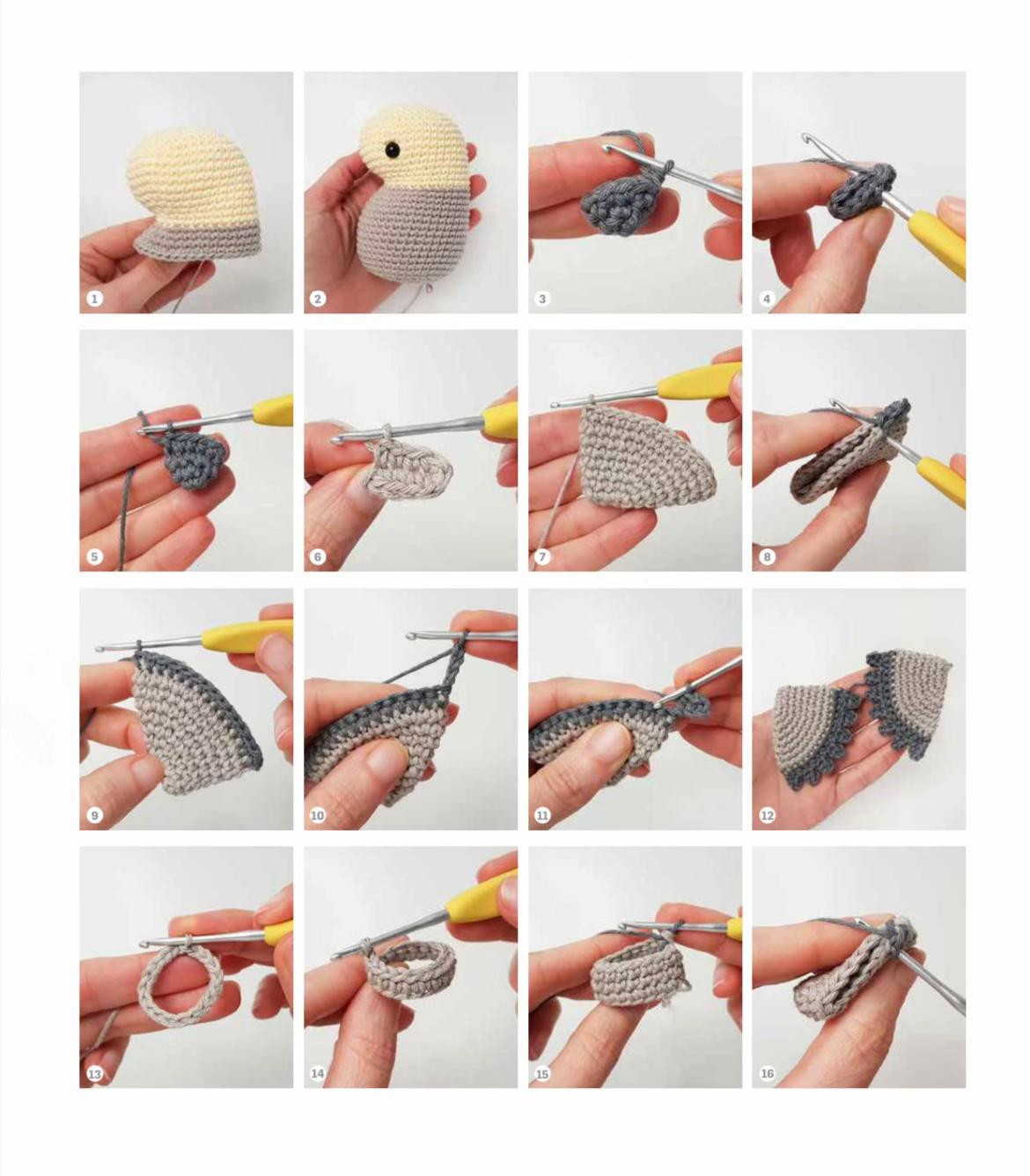 1
2
3
4
5
6
7
8
9
10
11
12
13
14
15
16