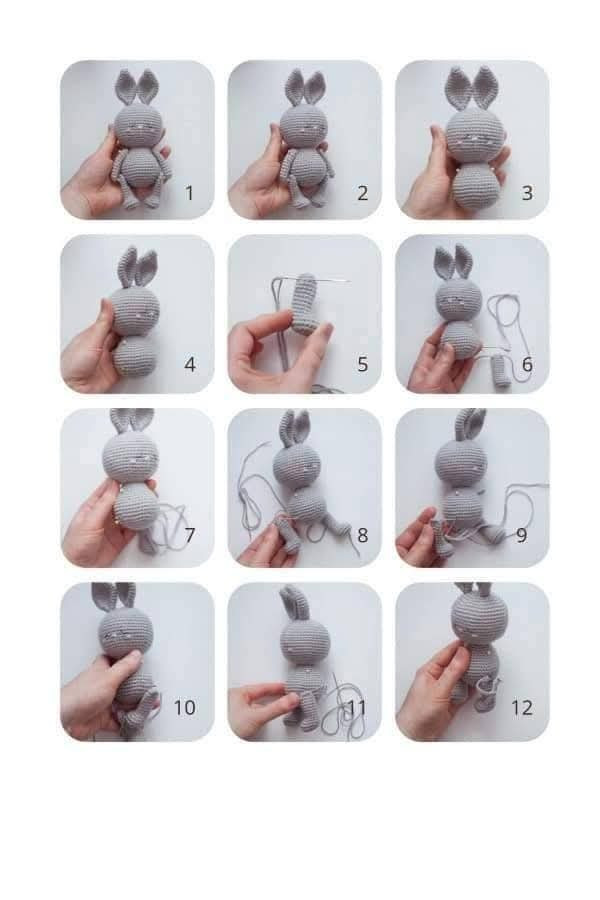 1
2
3
4
5
6
7
8
9
10
11
12