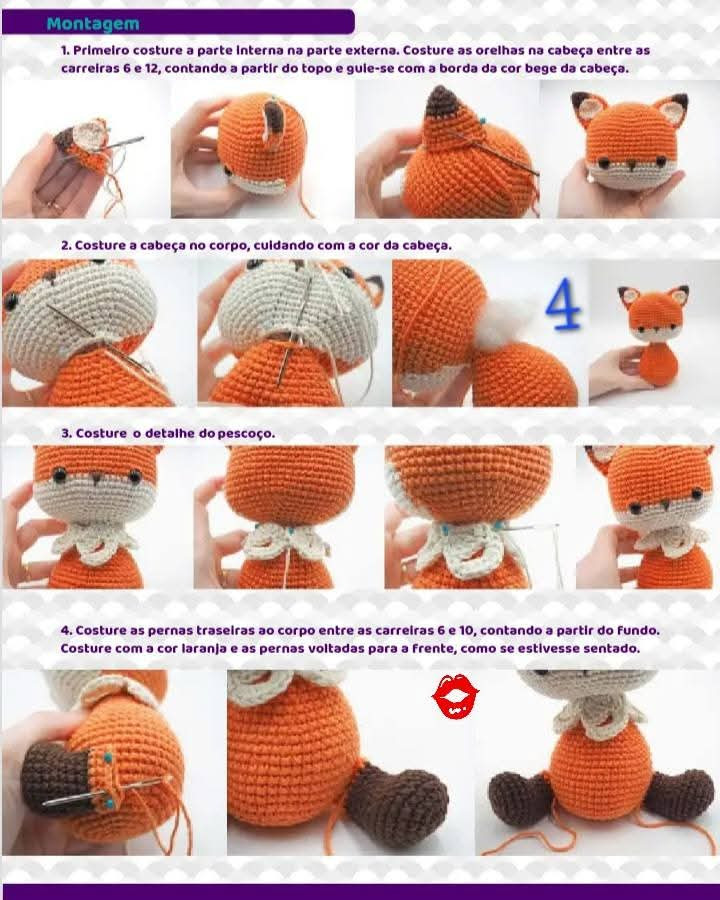 Montagem

1. Primeiro costure a parte interna na parte externa. Costure as orelhas na cabeça entre as carreiras 6 e 12, contando a partir do topo e guie-se com a borda da cor bege da cabeça.

2. Costure a cabeça no corpo, cuidando com a cor da cabeça.

4

3. Costure o detalhe do pescoço.

4. Costure as pernas traseiras ao corpo entre as carreiras 6 e 10, contando a partir do fundo. Costure com a cor laranja e as pernas voltadas para a frente, como se estivesse sentado.