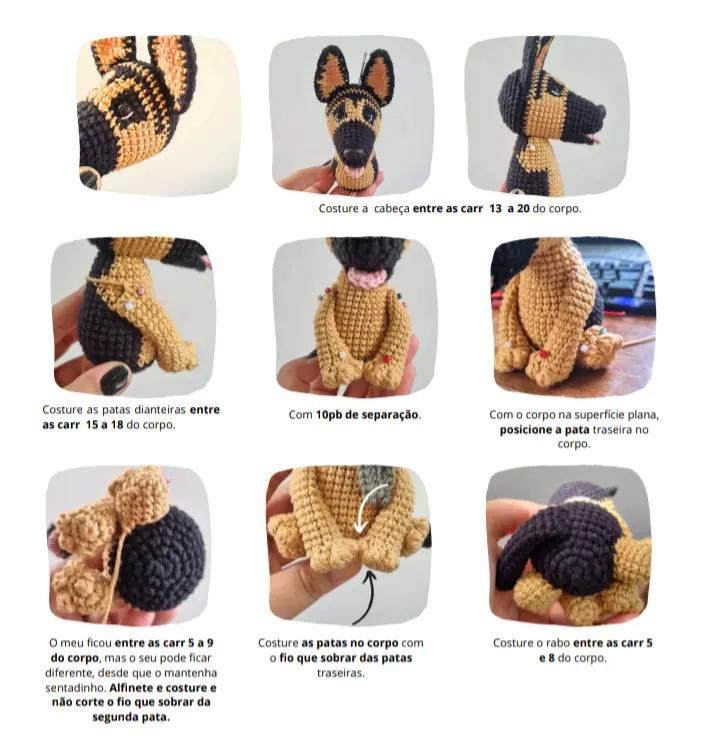 Costure a cabeça entre as carr 13 a 20 do corpo.

Costure as patas dianteiras entre as carr 15 a 18 do corpo.

Com 10pb de separação.

Com o corpo na superfície plana, posicione a pata traseira no corpo.

O meu ficou entre as carr 5 a 9 do corpo, mas o seu pode ficar diferente, desde que o mantenha sentadinho. Alfinete e costure e não corte o fio que sobrar da segunda pata.

Costure as patas no corpo com o fio que sobrar das patas traseiras.

Costure o rabo entre as carr 5 e 8 do corpo.