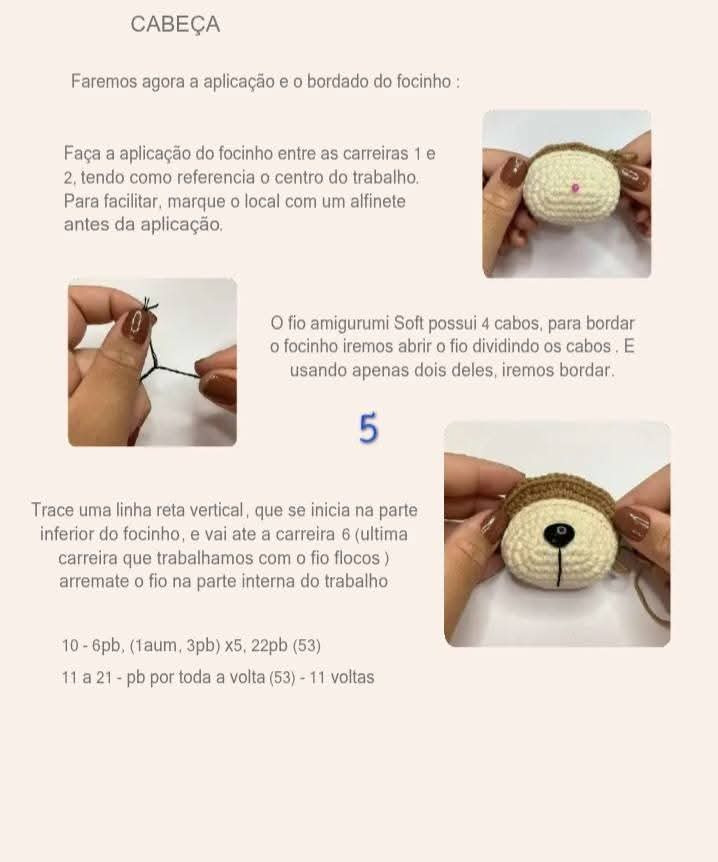 CABEÇA

Faremos agora a aplicação e o bordado do focinho :

Faça a aplicação do focinho entre as carreiras 1 e 2, tendo como referencia o centro do trabalho. Para facilitar, marque o local com um alfinete antes da aplicação.

O fio amigurumi Soft possui 4 cabos, para bordar o focinho iremos abrir o fio dividindo os cabos . E usando apenas dois deles, iremos bordar.

5

Trace uma linha reta vertical, que se inicia na parte inferior do focinho, e vai ate a carreira 6 (ultima carreira que trabalhamos com o fio flocos ) arremate o fio na parte interna do trabalho

10 - 6pb, (1aum, 3pb) x5, 22pb (53)

11 a 21 - pb por toda a volta (53) - 11 voltas