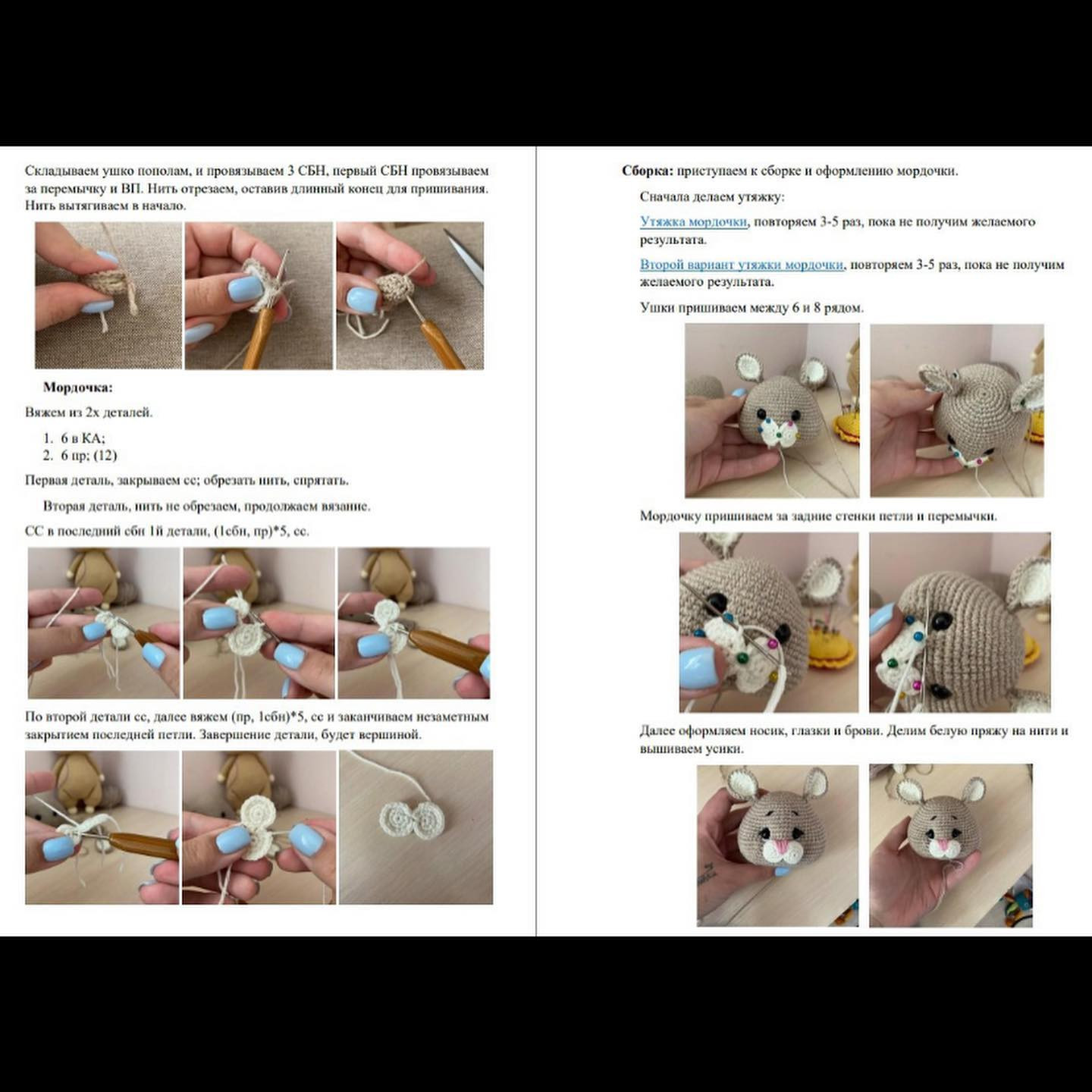 Складываем ушко пополам, и провязываем 3 СБН, первый СБН провязываем за перемычку и ВП. Нить отрезаем, оставив длинный конец для пришивания. Нить вытягиваем в начало.

Мордочка:

Вяжем из 2х деталей.

1. 6 в КА;
2. 6 пр; (12)

Первая деталь, закрываем сс; обрезать нить, спрятать.

Вторая деталь, нить не обрезаем, продолжаем вязание.

СС в последний сбн 1й детали, (1сбн, пр)*5, сс.

По второй детали сс, далее вяжем (пр, 1сбн)*5, сс и заканчиваем незаметным закрытием последней петли. Завершение детали, будет вершиной.

Сборка: приступаем к сборке и оформлению мордочки.

Сначала делаем утяжку:

Утяжка мордочки, повторяем 3-5 раз, пока не получим желаемого результата.

Второй вариант утяжки мордочки, повторяем 3-5 раз, пока не получим желаемого результата.

Ушки пришиваем между 6 и 8 рядом.

Мордочку пришиваем за задние стенки петли и перемычки.

Далее оформляем носик, глазки и брови. Делим белую пряжу на нити и вышиваем усики.