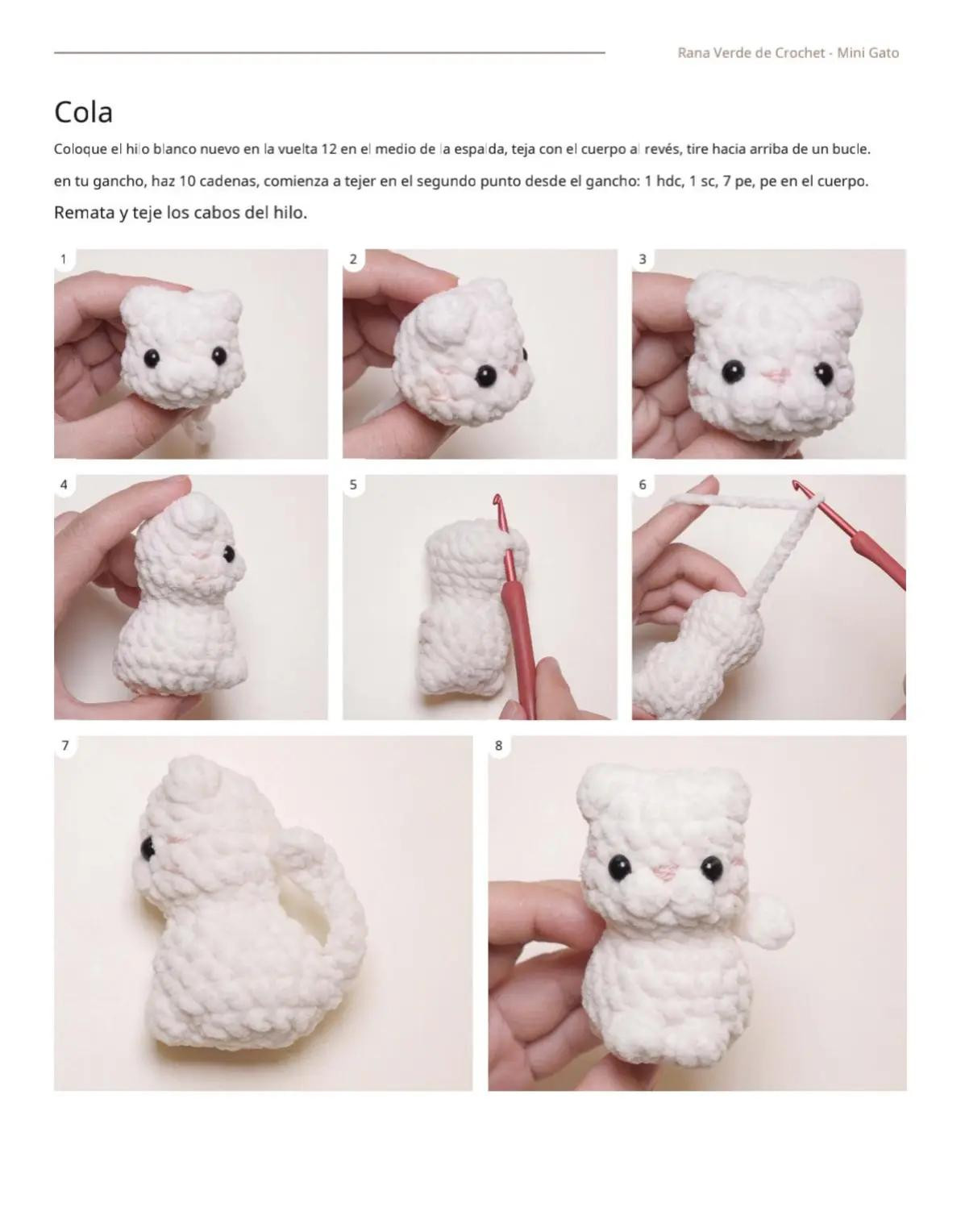 Rana Verde de Crochet - Mini Gato

Cola

Coloque el hilo blanco nuevo en la vuelta 12 en el medio de la espalda, teja con el cuerpo al revés, tire hacia arriba de un bucle.

en tu gancho, haz 10 cadenas, comienza a tejer en el segundo punto desde el gancho: 1 hdc, 1 sc, 7 pe, pe en el cuerpo.

Remata y teje los cabos del hilo.

1

2

3

4

5

6

7

8