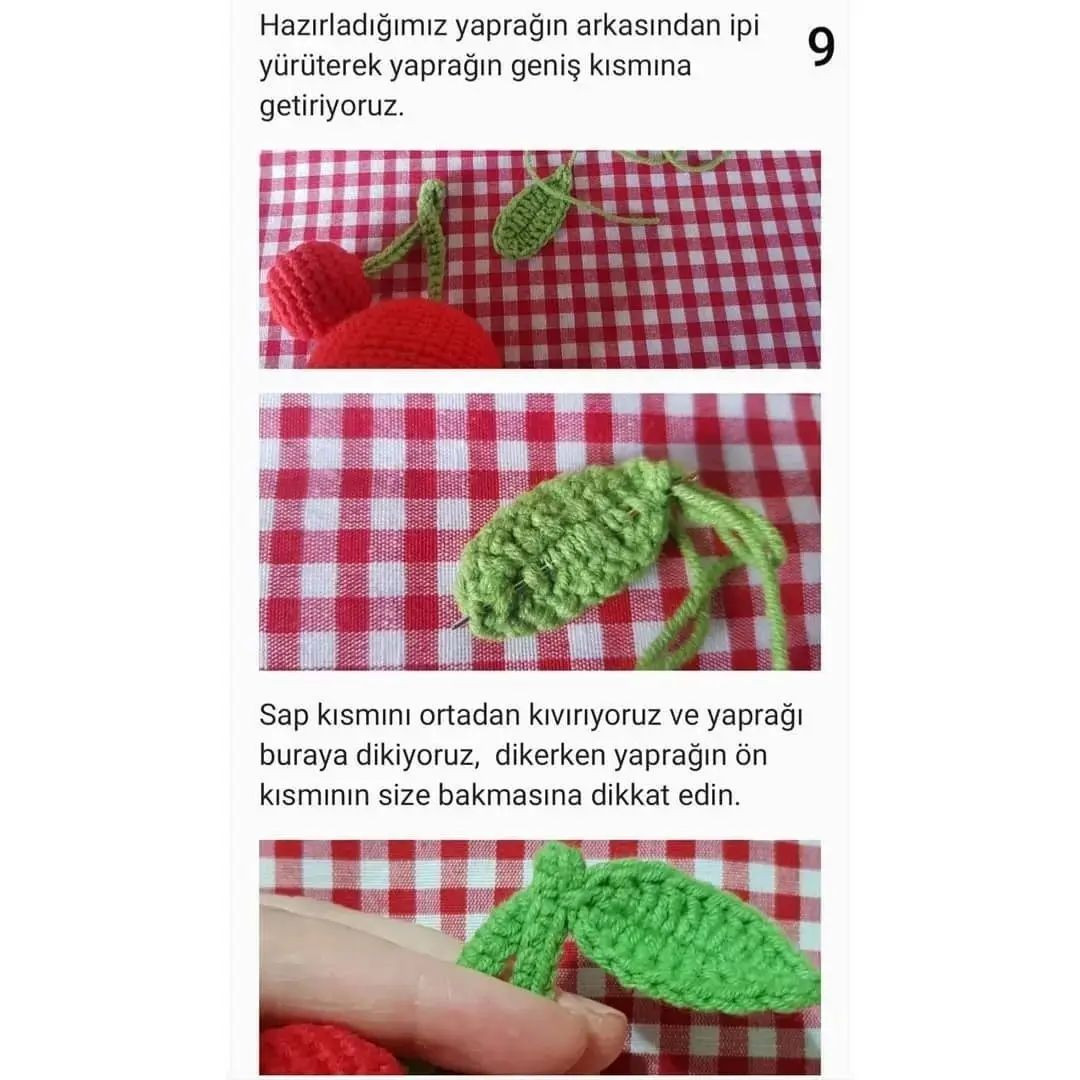 Hazırladığımız yaprağın arkasından ipi yürüterek yaprağın geniş kısmına getiriyoruz.

9

Sap kısmını ortadan kıvırıyoruz ve yaprağı buraya dikiyoruz,  dikerken yaprağın ön kısmının size bakmasına dikkat edin.