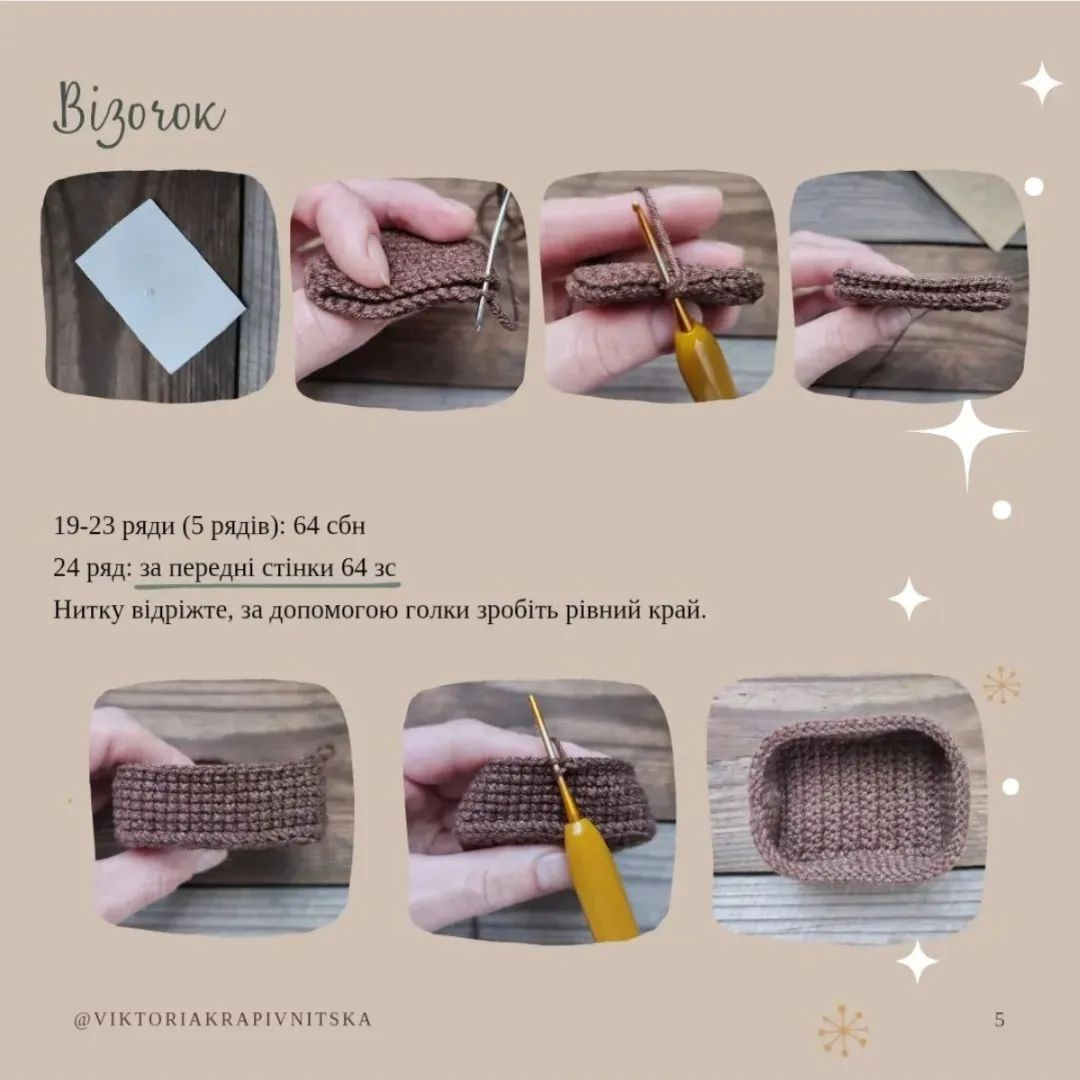 Візочок

19-23 ряди (5 рядів): 64 сбн

24 ряд: за передні стінки 64 зс

Нитку відріжте, за допомогою голки зробіть рівний край.

@VIKTORIAKRAPIVNITSKA

5