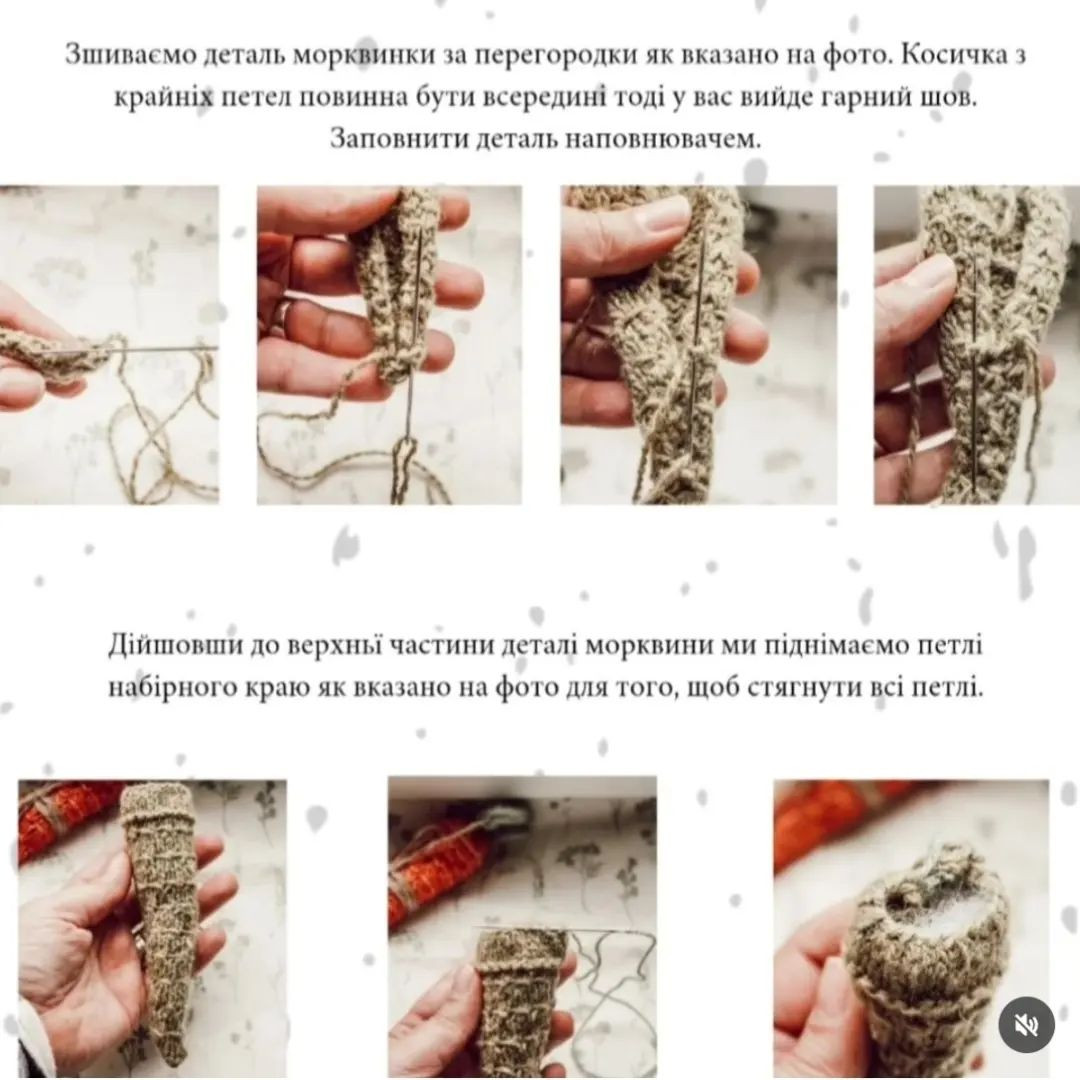 Зшиваємо деталь морквинки за перегородки як вказано на фото. Косичка з крайніх петел повинна бути всередині тоді у вас вийде гарний шов. Заповнити деталь наповнювачем.

Дійшовши до верхньї частини деталі морквини ми піднімаємо петлі набірного краю як вказано на фото для того, щоб стягнути всі петлі.