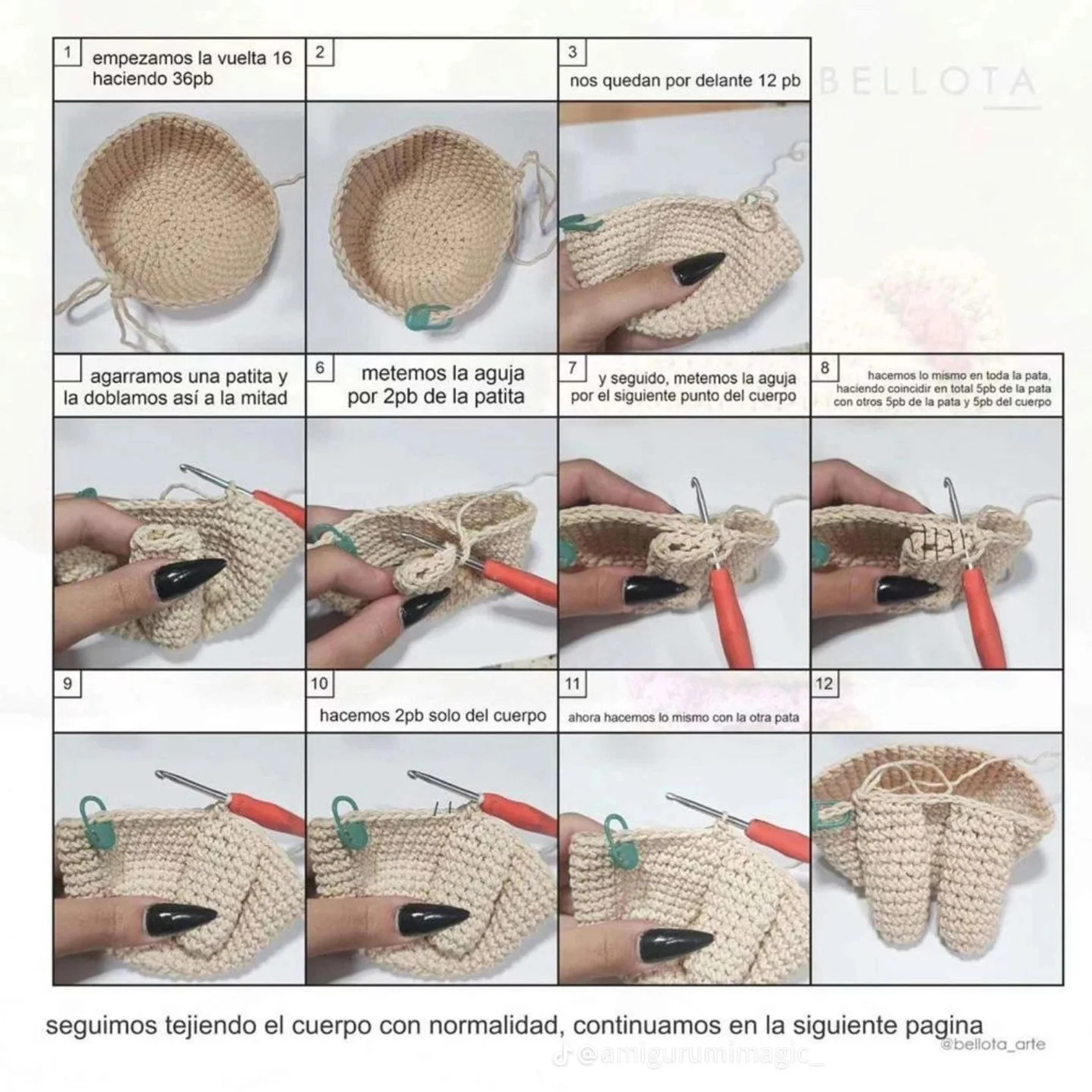 1 empezamos la vuelta 16 haciendo 36pb

2

3 nos quedan por delante 12 pb

BELLOTA

agarramos una patita y la doblamos así a la mitad

6 metemos la aguja por 2pb de la patita

7 y seguido, metemos la aguja por el siguiente punto del cuerpo

8 hacemos lo mismo en toda la pata, haciendo coincidir en total 5pb de la pata con otros 5pb de la pata y 5pb del cuerpo

9

10 hacemos 2pb solo del cuerpo

11 ahora hacemos lo mismo con la otra pata

12

seguimos tejiendo el cuerpo con normalidad, continuamos en la siguiente pagina

@bellota_arte

@amigurumimagic_