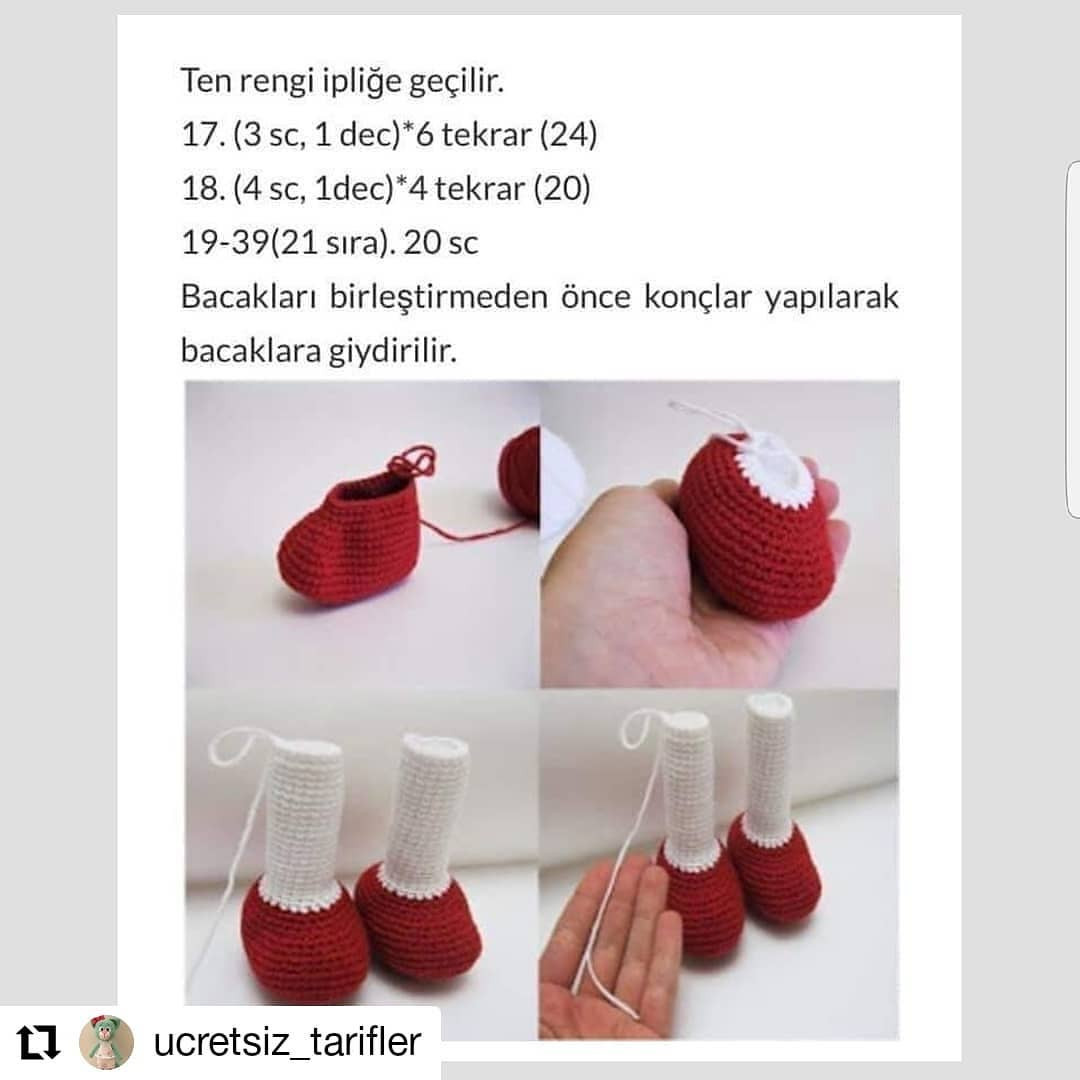 Ten rengi ipliğe geçilir.
17. (3 sc, 1 dec)*6 tekrar (24)
18. (4 sc, 1dec)*4 tekrar (20)
19-39(21 sıra). 20 sc
Bacakları birleştirmeden önce konçlar yapılarak bacaklara giydirilir.

ucretsiz_tarifler