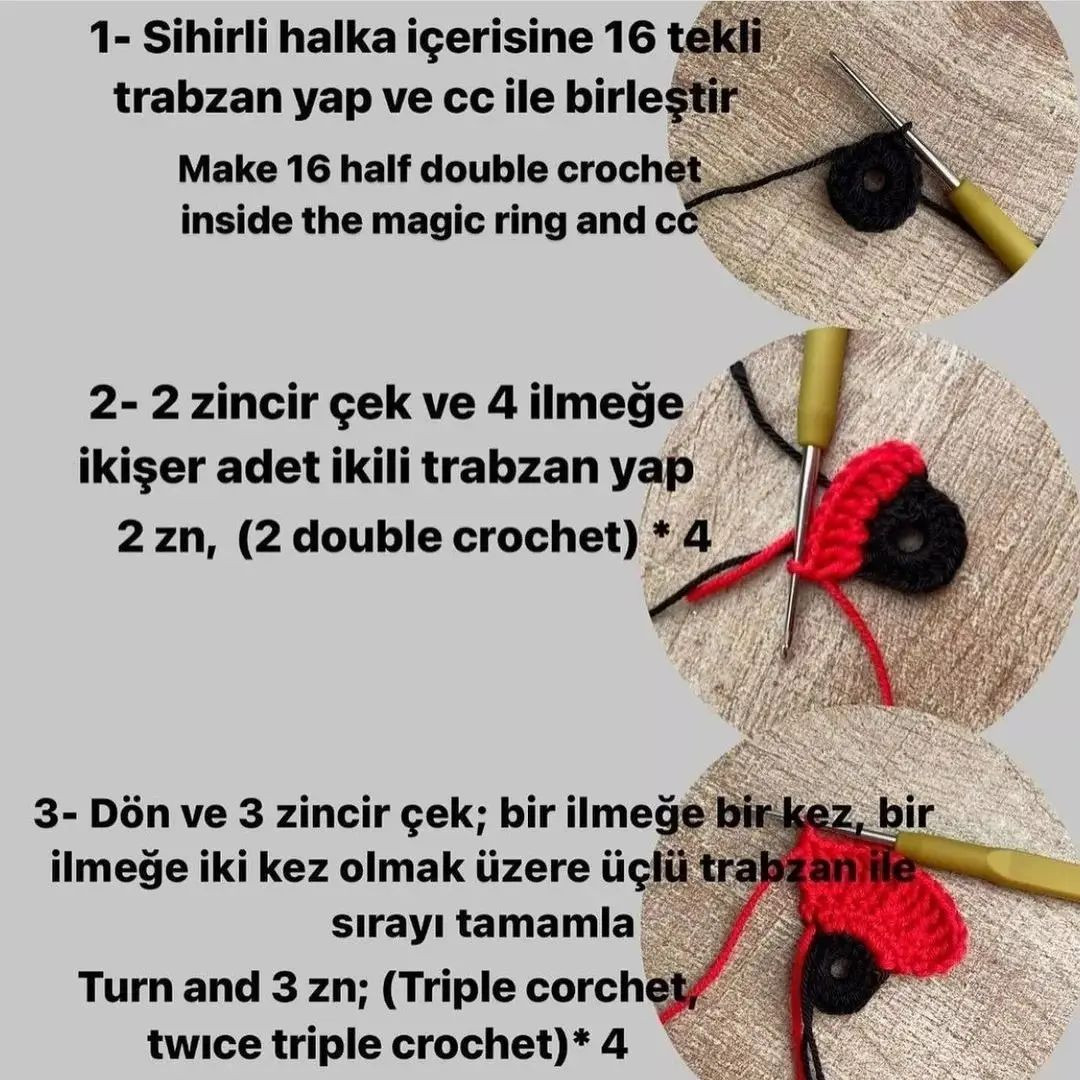 1- Sihirli halka içerisine 16 tekli trabzan yap ve cc ile birleştir

Make 16 half double crochet inside the magic ring and cc

2- 2 zincir çek ve 4 ilmeğe ikişer adet ikili trabzan yap

2 zn, (2 double crochet) * 4

3- Dön ve 3 zincir çek; bir ilmeğe bir kez, bir ilmeğe iki kez olmak üzere üçlü trabzan ile sırayı tamamla

Turn and 3 zn; (Triple corchet, twice triple crochet)* 4