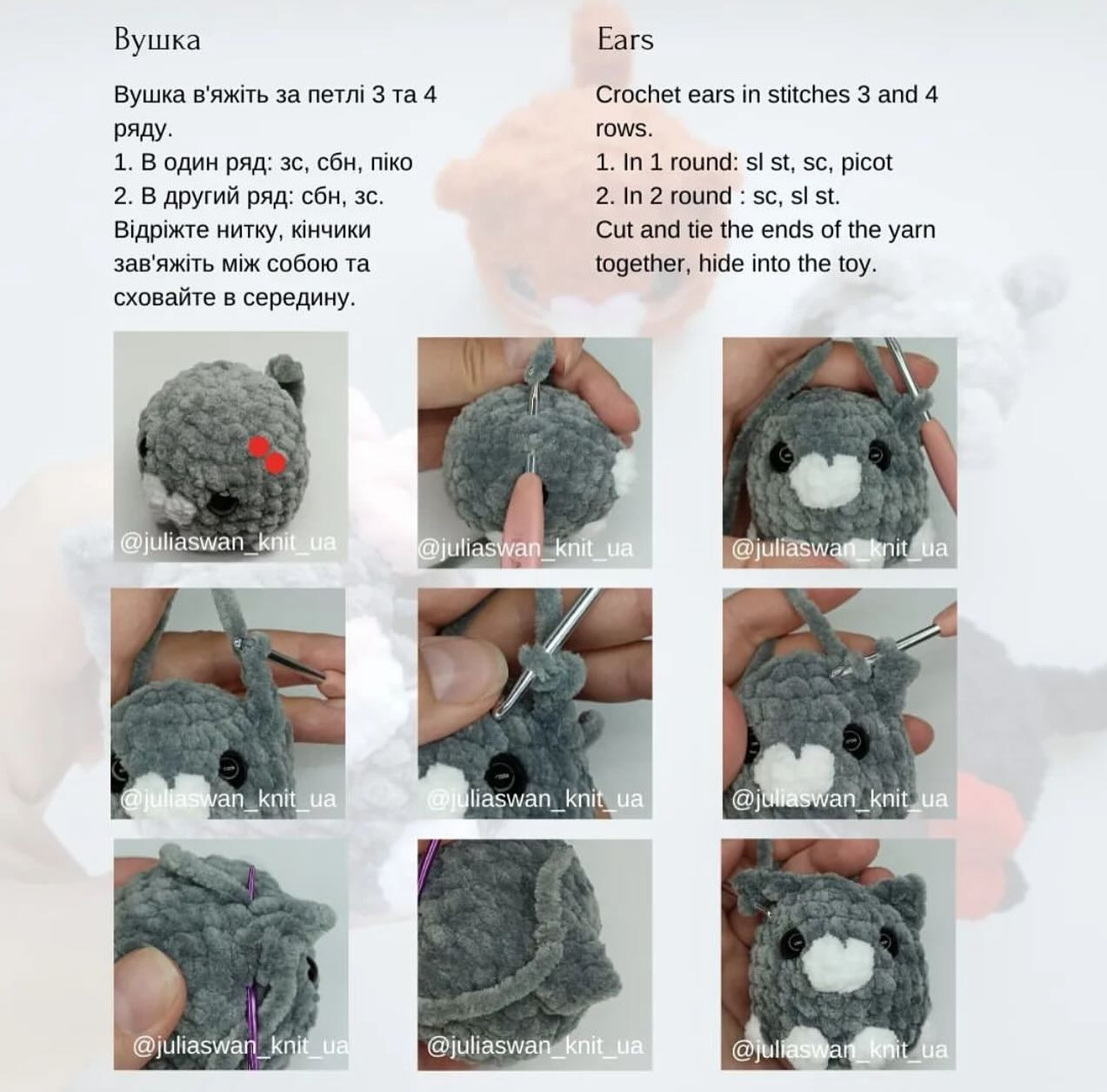 Вушка

Вушка в'яжіть за петлі 3 та 4 ряду.
1. В один ряд: зс, сбн, піко
2. В другий ряд: сбн, зс.
Відріжте нитку, кінчики зав'яжіть між собою та сховайте в середину.

Ears

Crochet ears in stitches 3 and 4 rows.
1. In 1 round: sl st, sc, picot
2. In 2 round : sc, sl st.
Cut and tie the ends of the yarn together, hide into the toy.

@juliaswan_knit_ua
@juliaswan_knit_ua
@juliaswan_knit_ua
@juliaswan_knit_ua
@juliaswan_knit_ua
@juliaswan_knit_ua
@juliaswan_knit_ua
@juliaswan_knit_ua
@juliaswan_knit_ua