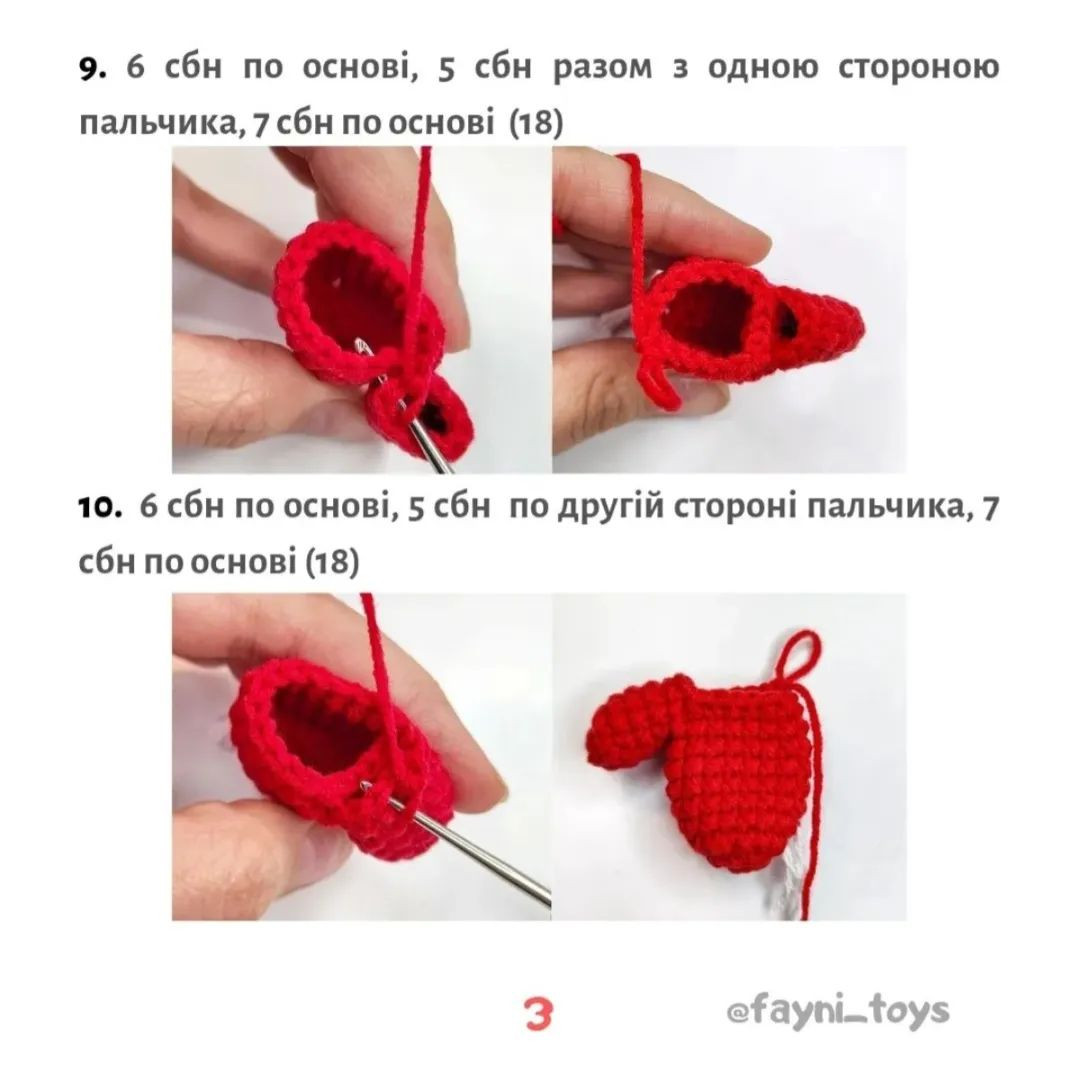 9. 6 сбн по основі, 5 сбн разом з одною стороною пальчика, 7 сбн по основі (18)

10. 6 сбн по основі, 5 сбн по другій стороні пальчика, 7 сбн по основі (18)

3

@fayni_toys