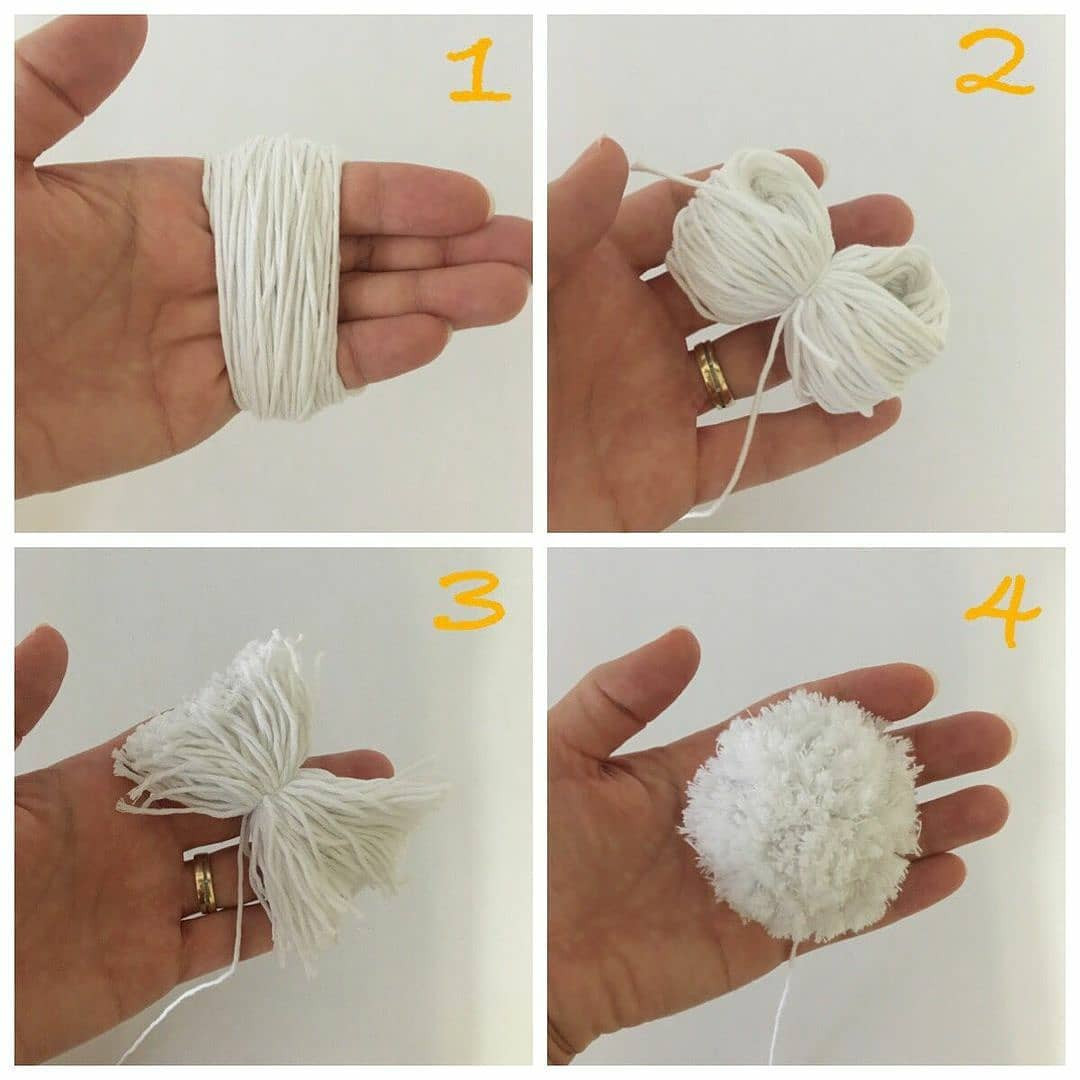 1

2

3

4