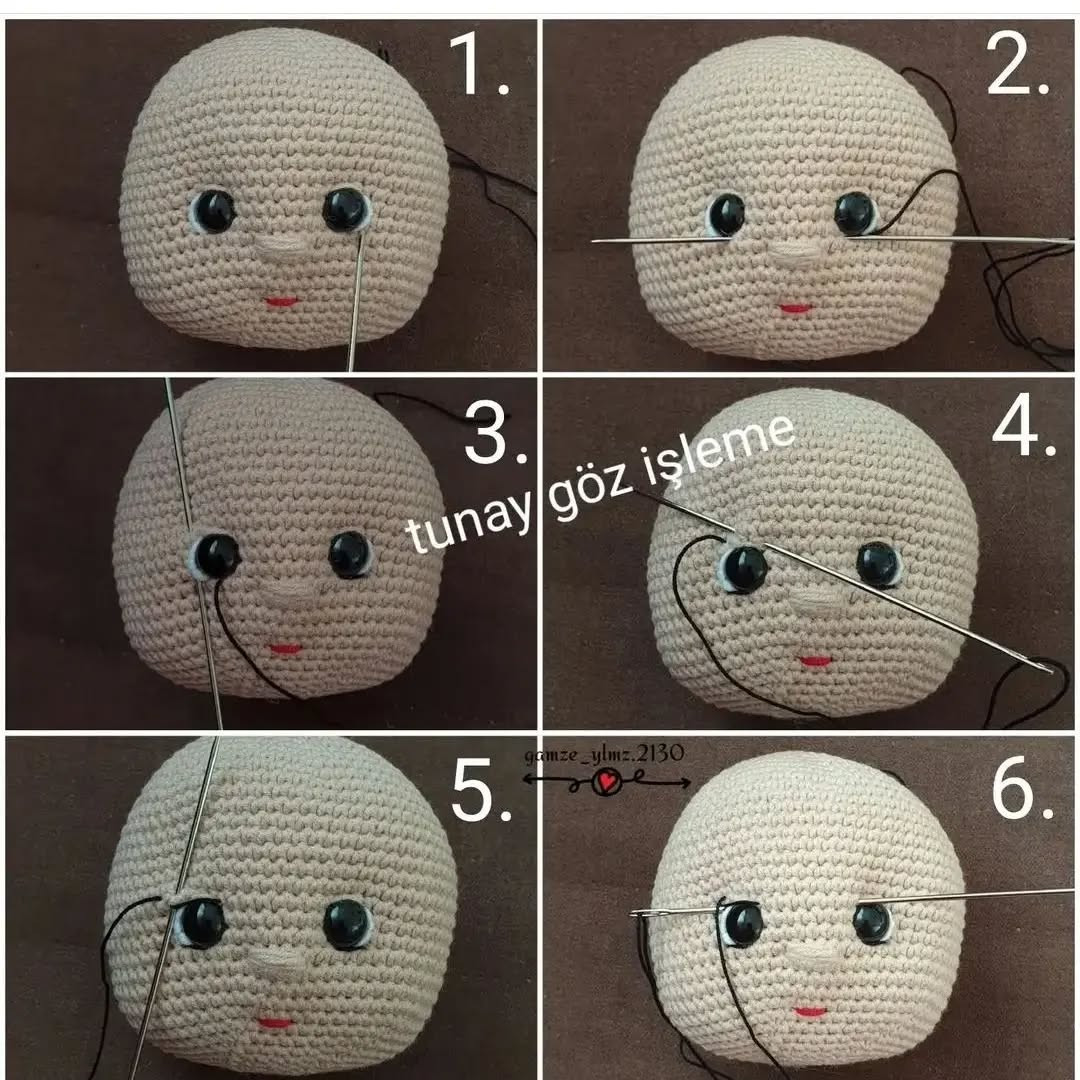 1.

2.

3.

tunay göz işleme

4.

5.

gamze_ylmz.2130

6.