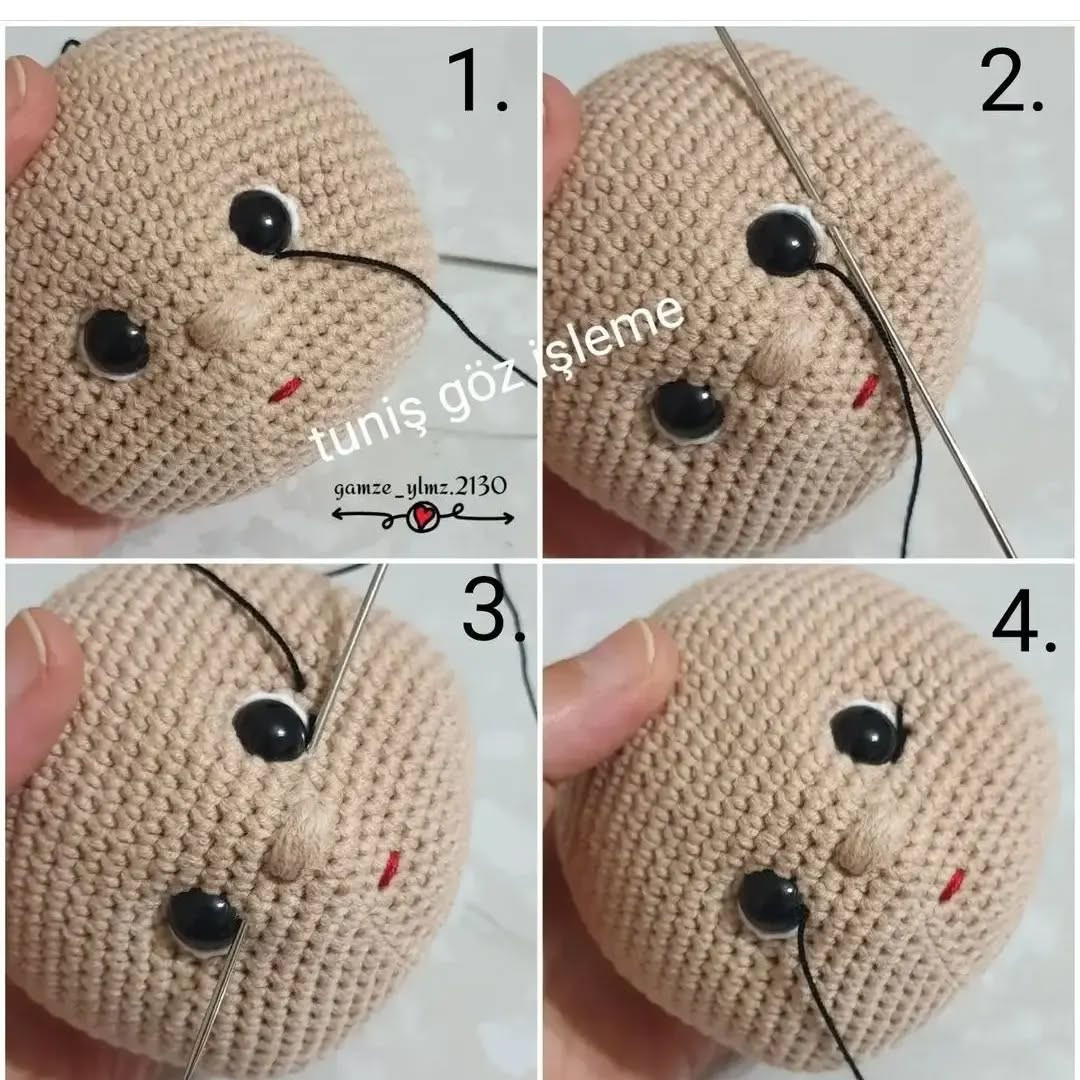 1.

2.

tuniş göz işleme

gamze_ylmz.2130

3.

4.