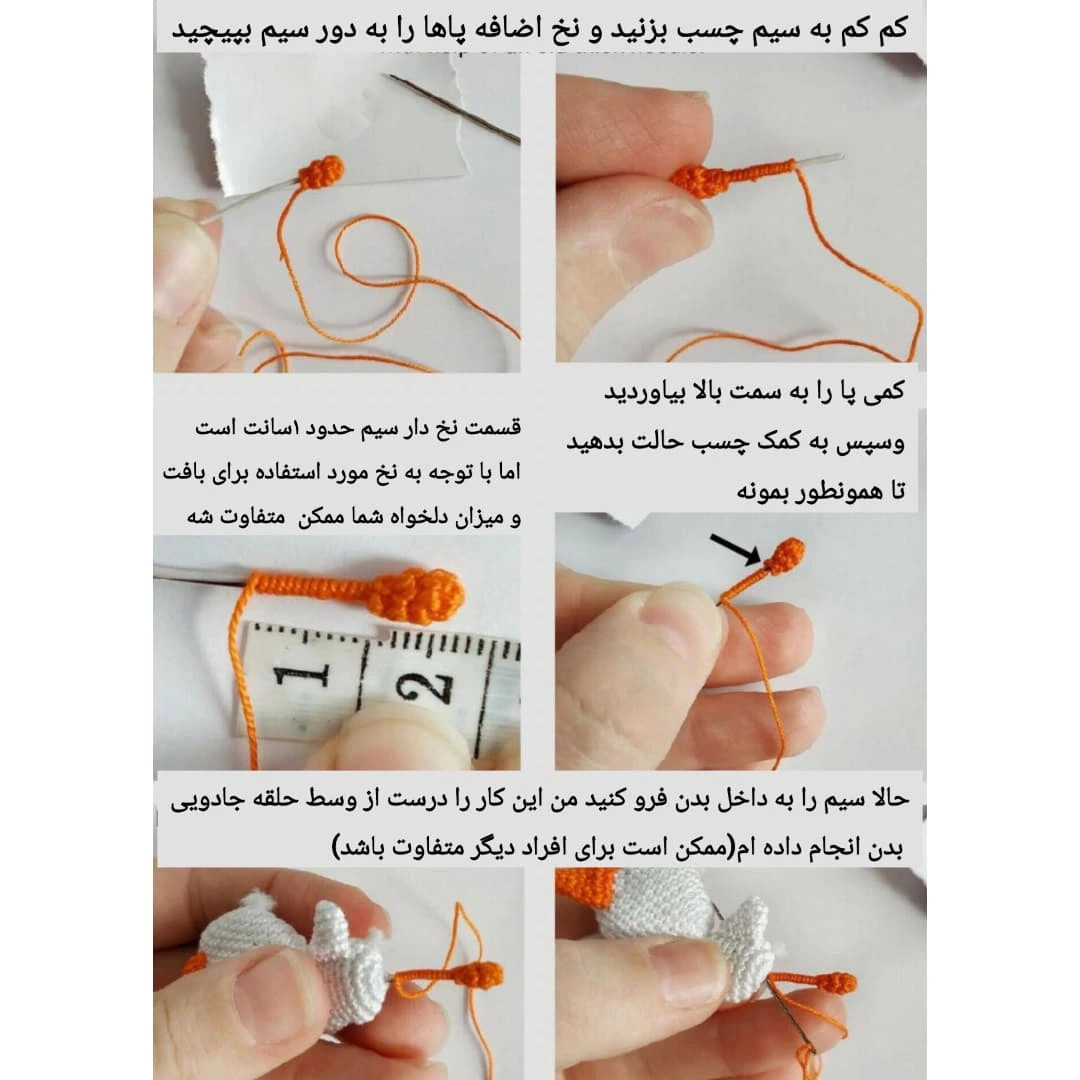 کم کم به سیم چسب بزنید و نخ اضافه پاها را به دور سیم بپیچید

کمی پا را به سمت بالا بیاوردید
وسپس به کمک چسب حالت بدهید
تا همونطور بمونه

قسمت نخ دار سیم حدود ۱سانت است
اما با توجه به نخ مورد استفاده برای بافت
و میزان دلخواه شما ممکن متفاوت شه

1 2

حالا سیم را به داخل بدن فرو کنید من این کار را درست از وسط حلقه جادویی بدن انجام داده ام(ممکن است برای افراد دیگر متفاوت باشد)