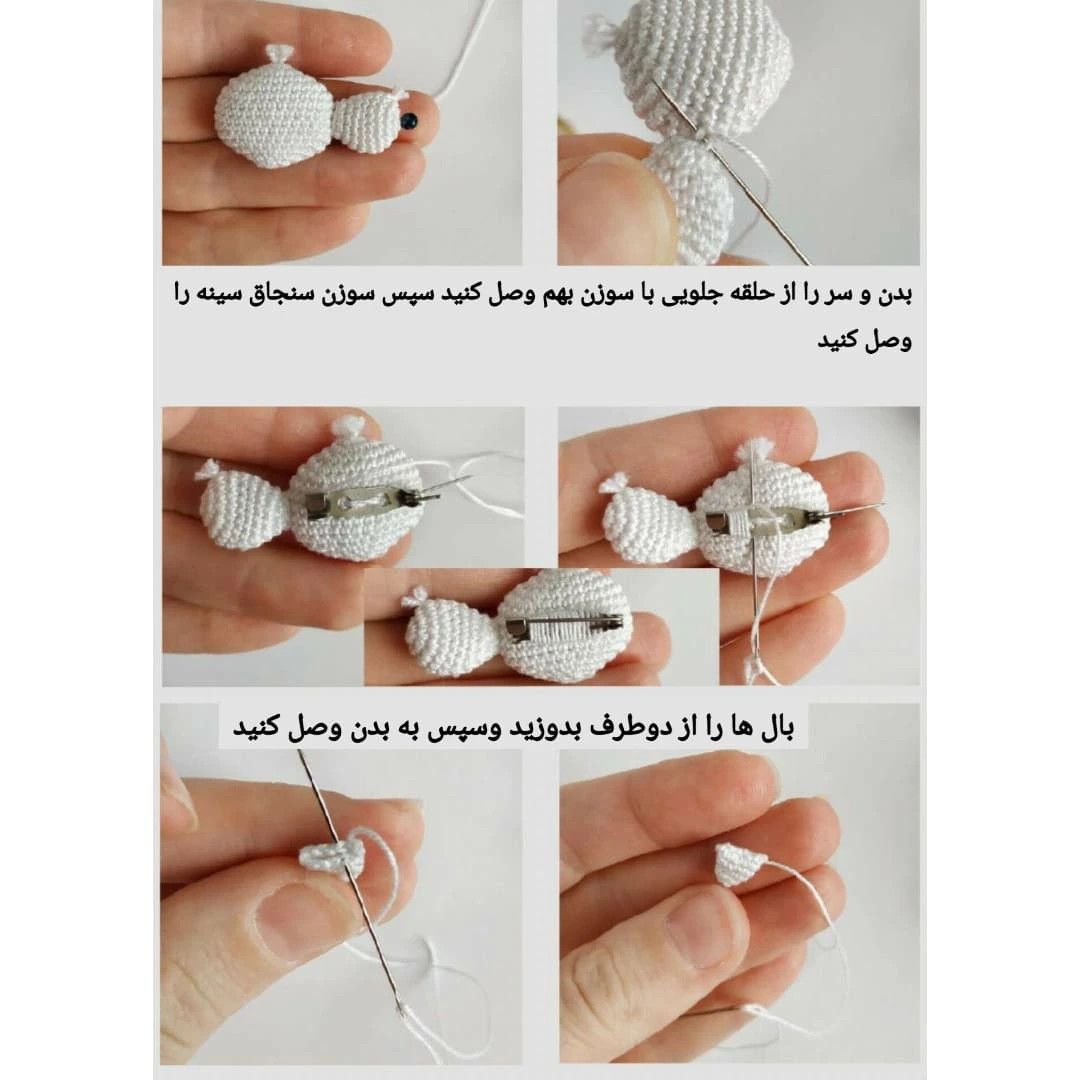 بدن و سر را از حلقه جلویی با سوزن بهم وصل کنید سپس سوزن سنجاق سینه را وصل کنید

بال ها را از دوطرف بدوزید وسپس به بدن وصل کنید