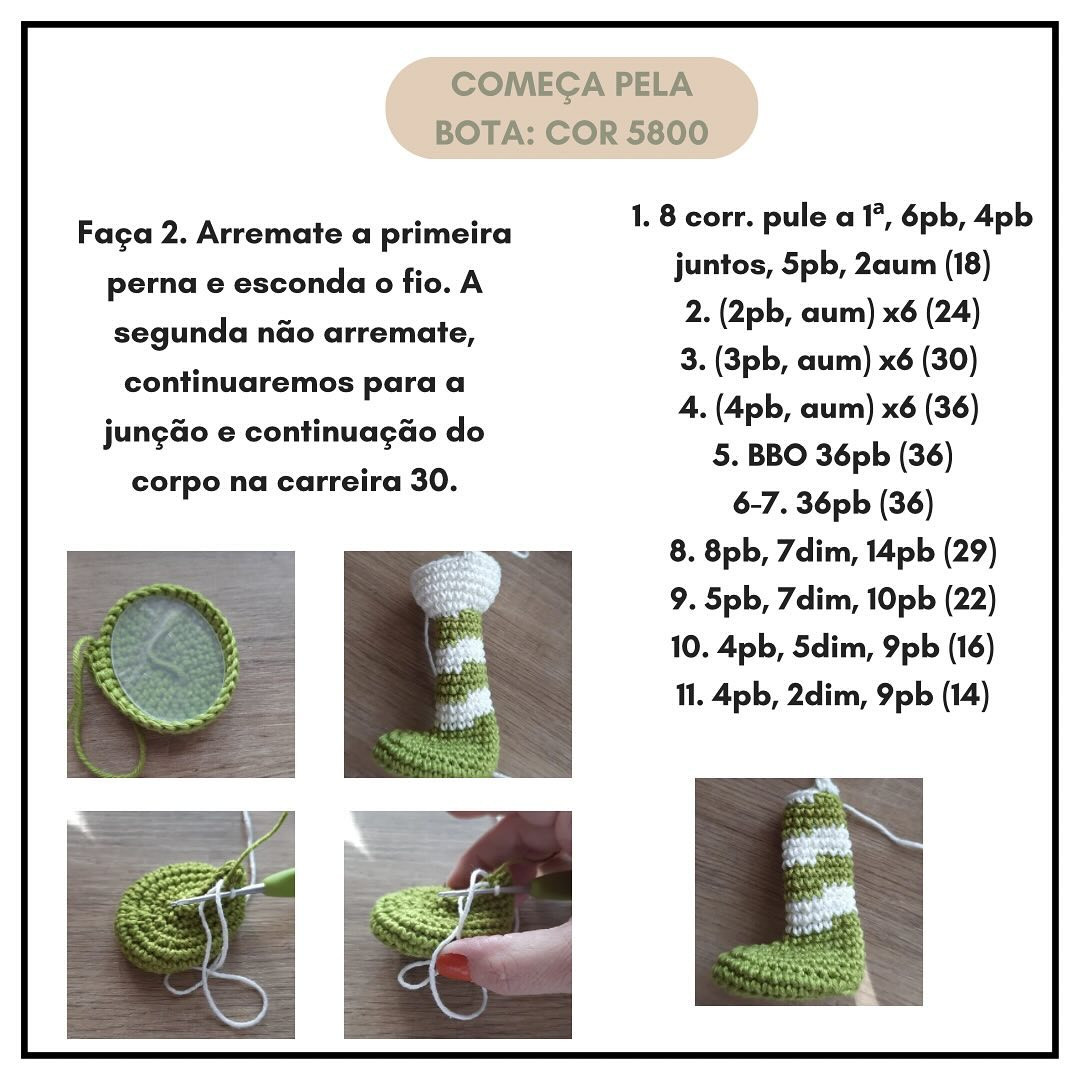 COMEÇA PELA BOTA: COR 5800

Faça 2. Arremate a primeira perna e esconda o fio. A segunda não arremate, continuaremos para a junção e continuação do corpo na carreira 30.

1. 8 corr. pule a 1ª, 6pb, 4pb juntos, 5pb, 2aum (18)
2. (2pb, aum) x6 (24)
3. (3pb, aum) x6 (30)
4. (4pb, aum) x6 (36)
5. BBO 36pb (36)
6-7. 36pb (36)
8. 8pb, 7dim, 14pb (29)
9. 5pb, 7dim, 10pb (22)
10. 4pb, 5dim, 9pb (16)
11. 4pb, 2dim, 9pb (14)