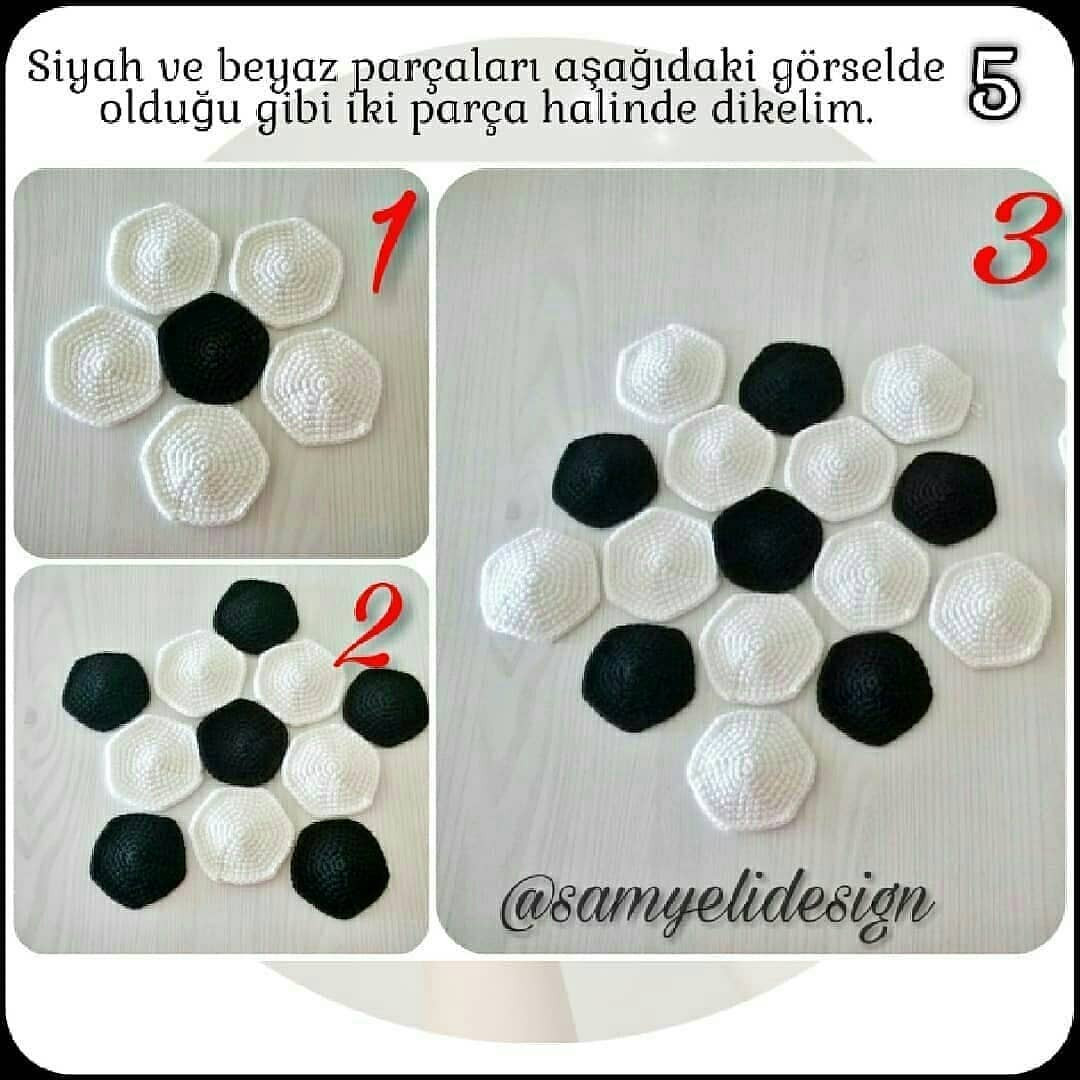 Siyah ve beyaz parçaları aşağıdaki görselde olduğu gibi iki parça halinde dikelim. 5

1

2

3

@samyelidesign