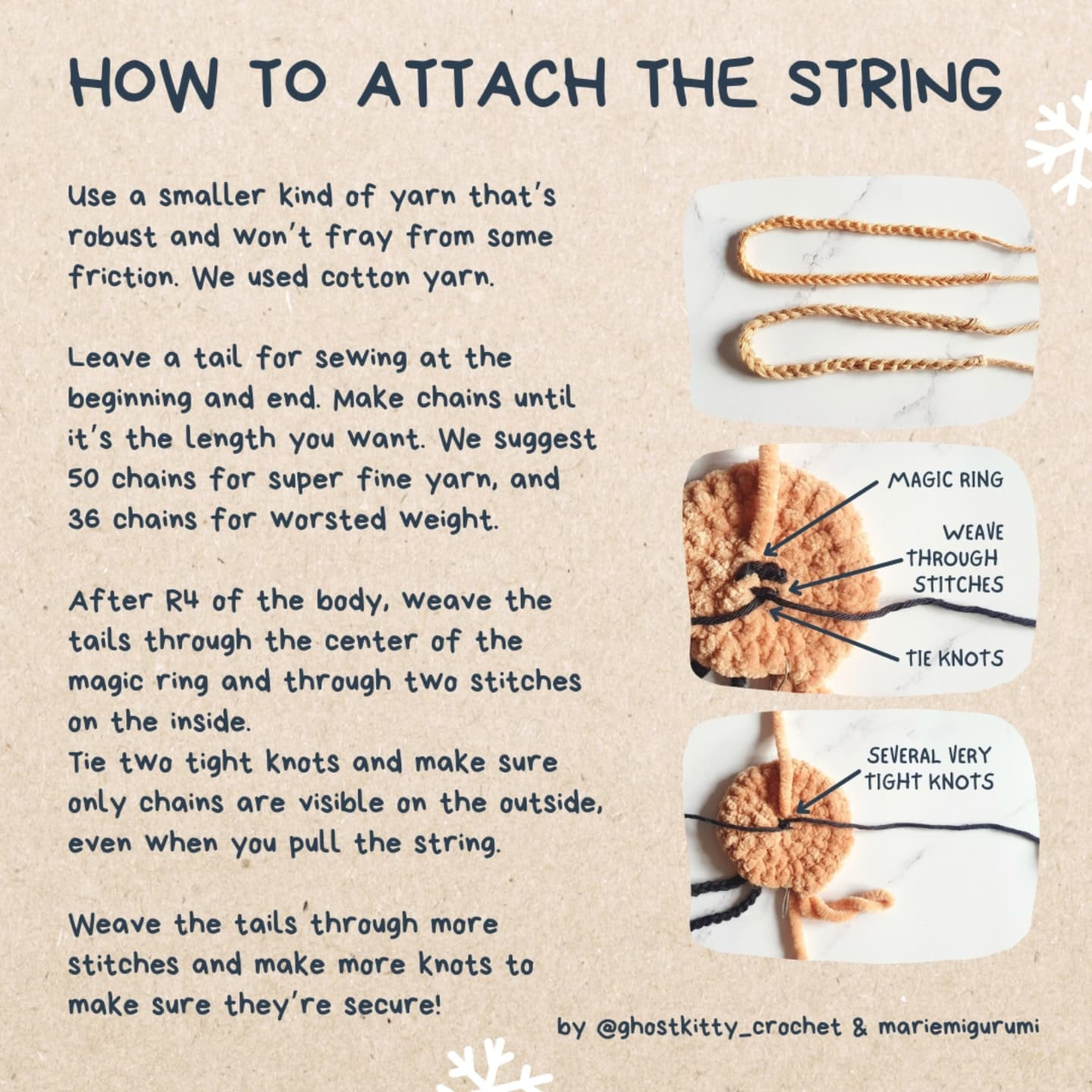 HOW TO ATTACH THE STRING

Use a smaller kind of yarn that's robust and won't fray from some friction. We used cotton yarn.

Leave a tail for sewing at the beginning and end. Make chains until it's the length you want. We suggest 50 chains for super fine yarn, and 36 chains for worsted weight.

After R4 of the body, weave the tails through the center of the magic ring and through two stitches on the inside.
Tie two tight knots and make sure only chains are visible on the outside, even when you pull the string.

Weave the tails through more stitches and make more knots to make sure they're secure!

MAGIC RING
WEAVE THROUGH STITCHES
TIE KNOTS

SEVERAL VERY TIGHT KNOTS

by @ghostkitty_crochet & mariemigurumi