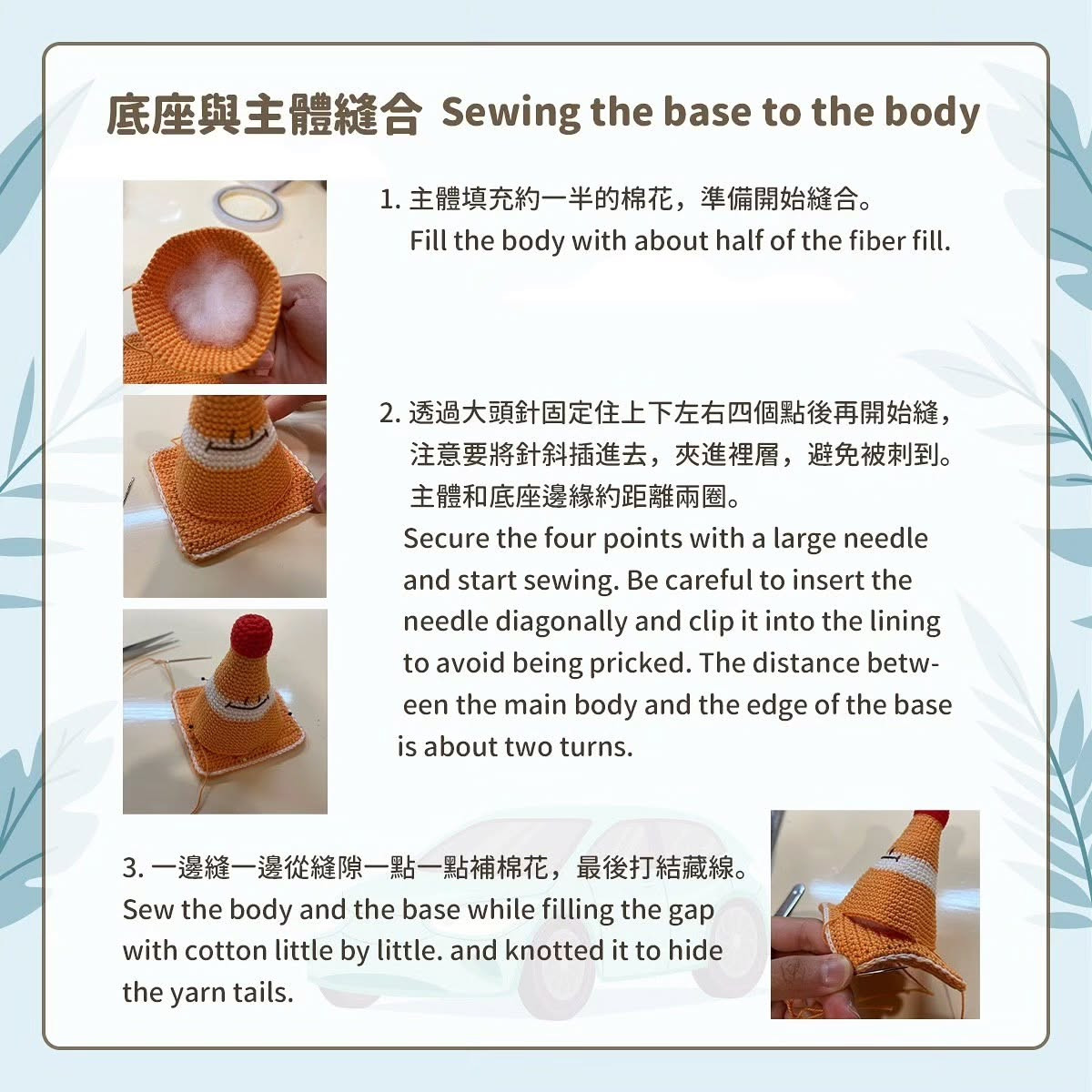 底座與主體縫合 Sewing the base to the body

1. 主體填充約一半的棉花，準備開始縫合。
Fill the body with about half of the fiber fill.

2. 透過大頭針固定住上下左右四個點後再開始縫，注意要將針斜插進去，夾進裡層，避免被刺到。主體和底座邊緣約距離兩圈。
Secure the four points with a large needle and start sewing. Be careful to insert the needle diagonally and clip it into the lining to avoid being pricked. The distance between the main body and the edge of the base is about two turns.

3. 一邊縫一邊從縫隙一點一點補棉花，最後打結藏線。
Sew the body and the base while filling the gap with cotton little by little. and knotted it to hide the yarn tails.